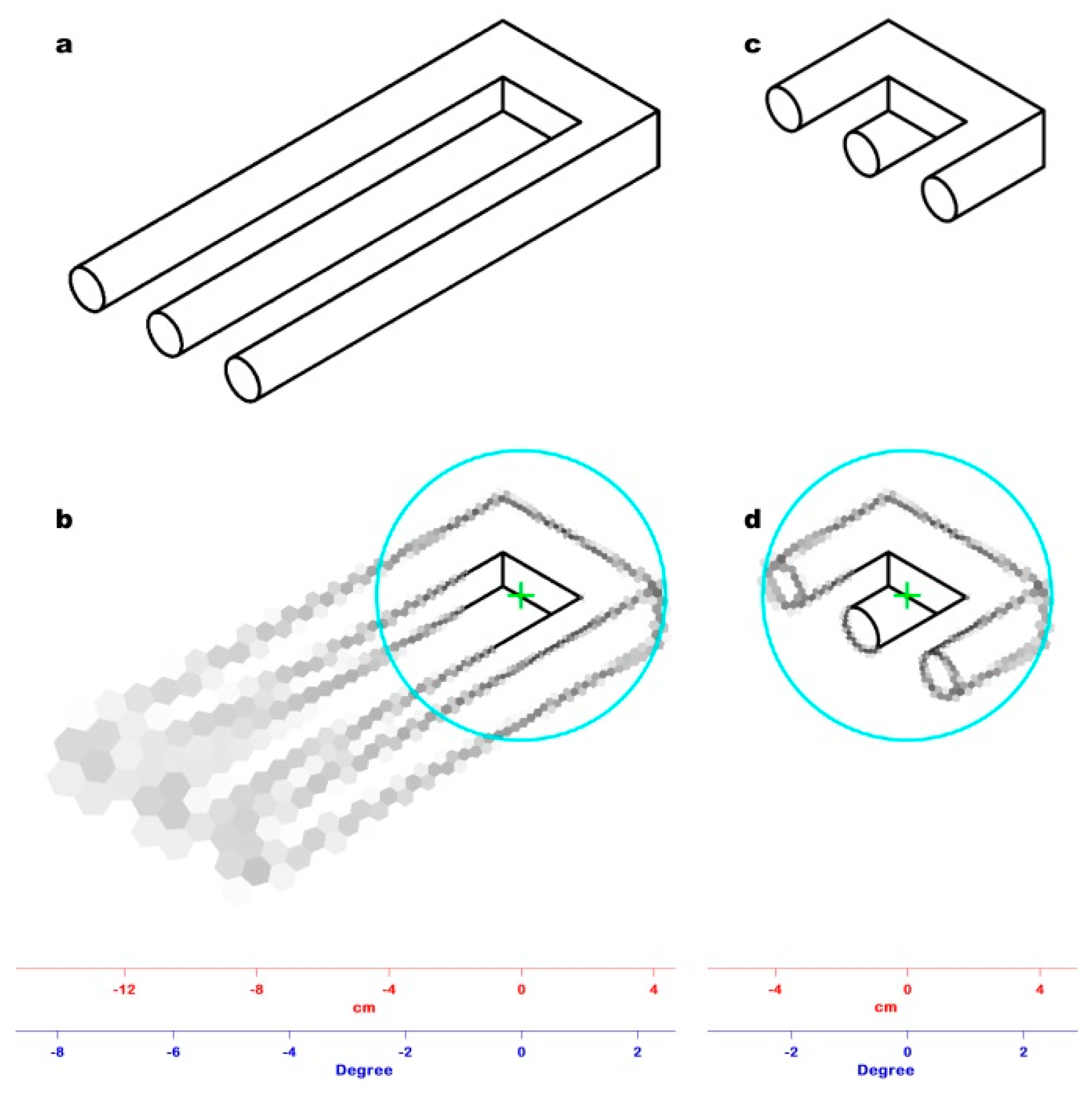 a

c

b

d

-12 -8 -4 0 4
cm

-8 -6 -4 -2 0 2
Degree

-4 0 4
cm

-2 0 2
Degree