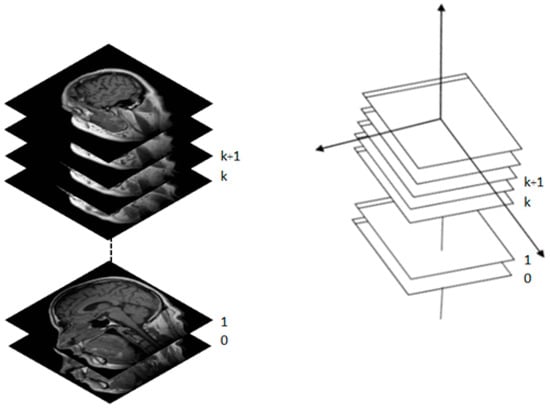 k+1
k
1
0
k+1
k
1
0