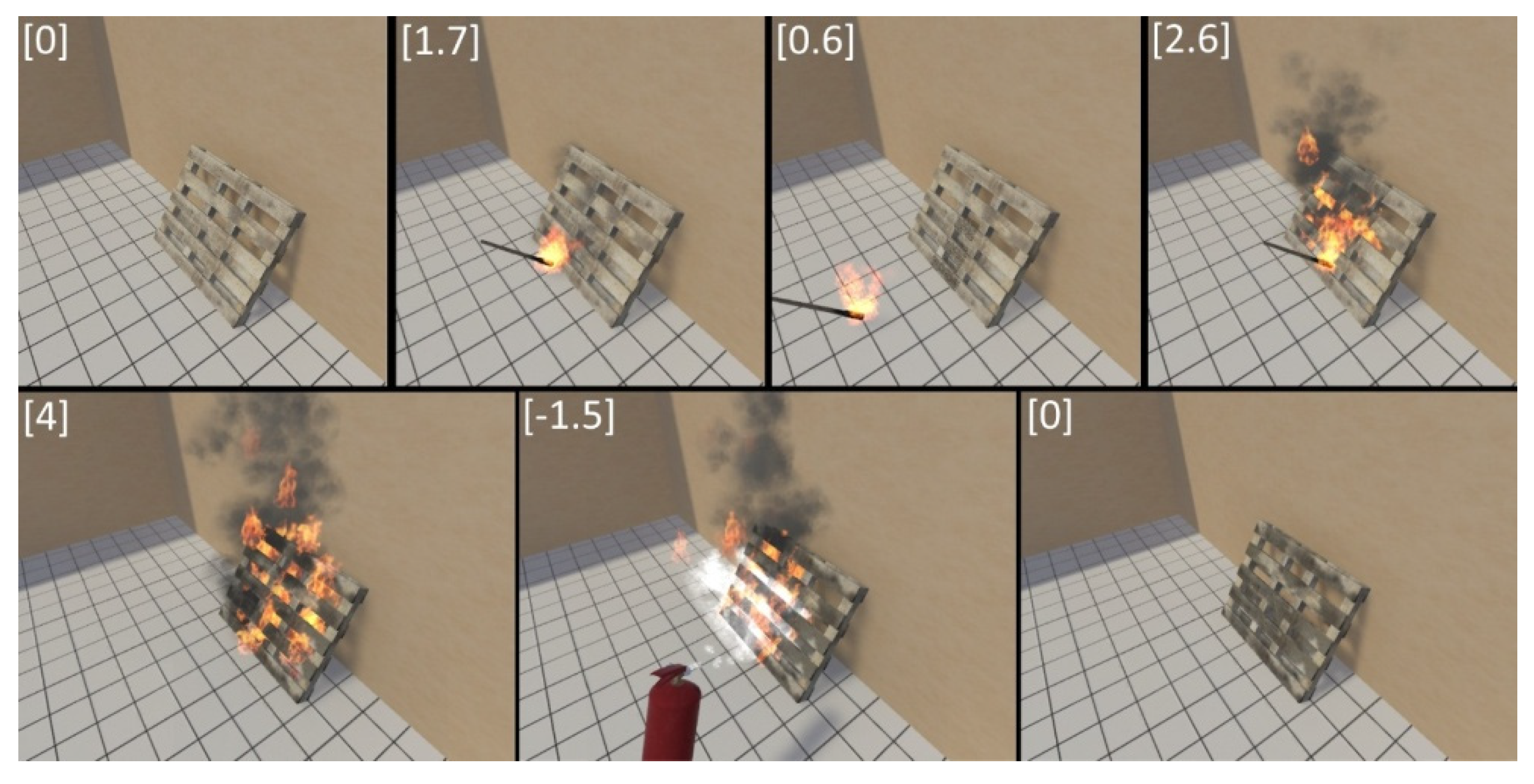 [0]

[1.7]

[0.6]

[2.6]

[4]

[-1.5]

[0]