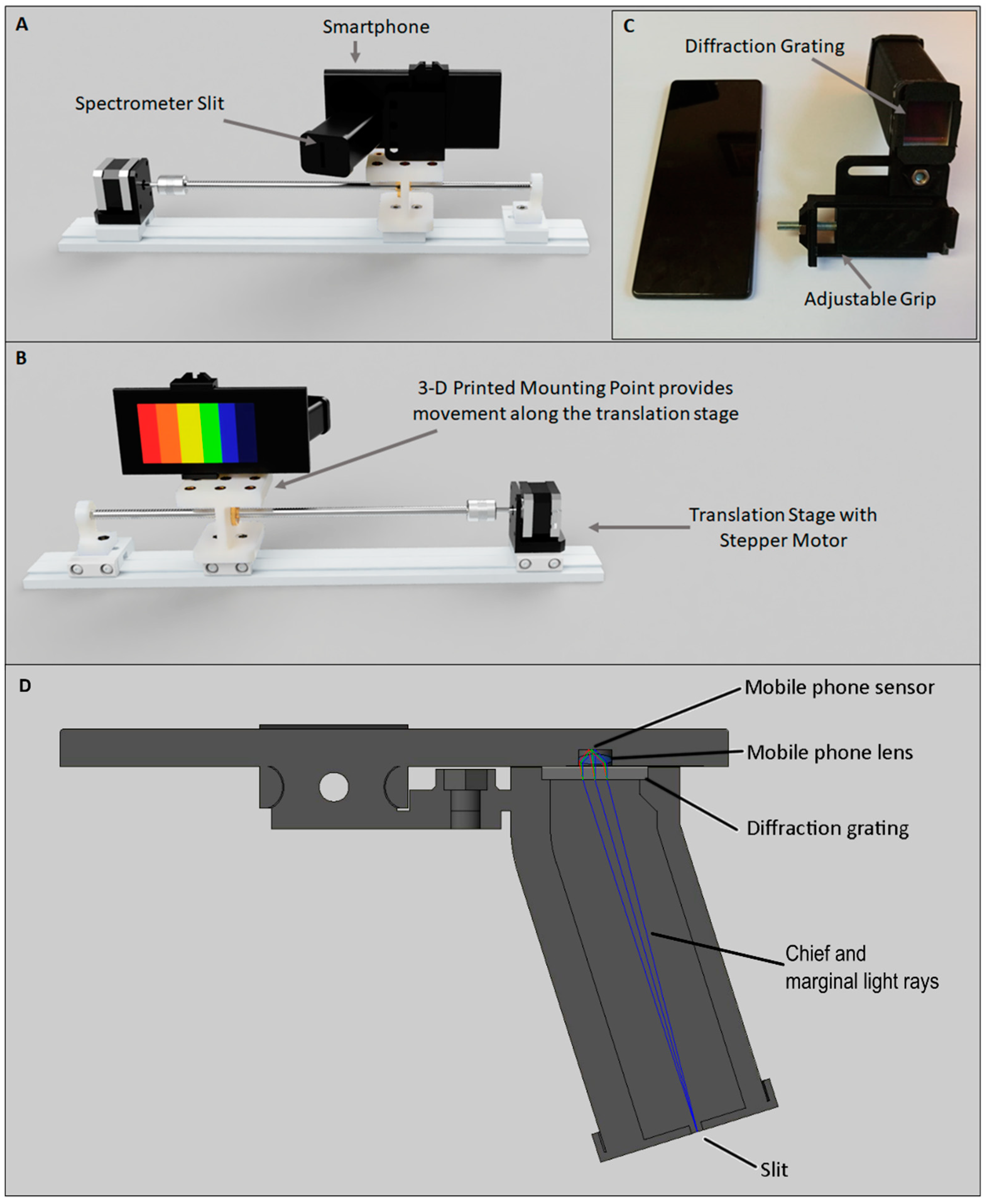 A

Smartphone

Spectrometer Slit

C

Diffraction Grating

Adjustable Grip

B

3-D Printed Mounting Point provides movement along the translation stage

Translation Stage with Stepper Motor

D

Mobile phone sensor

Mobile phone lens

Diffraction grating

Chief and marginal light rays

Slit