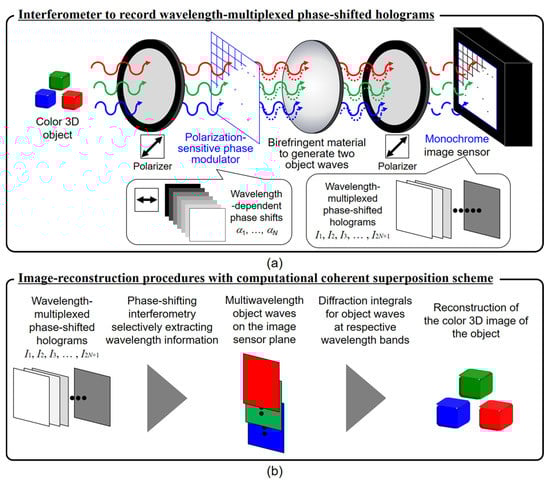 Interferometer to record wavelength-multiplexed phase-shifted holograms

Color 3D object

Polarizer

Polarization-sensitive phase modulator

Birefringent material to generate two object waves

Polarizer

Monochrome image sensor

Wavelength-dependent phase shifts $\alpha_1, \ldots, \alpha_N$

Wavelength-multiplexed phase-shifted holograms $I_1, I_2, I_3, \ldots, I_{2N+1}$

(a)

Image-reconstruction procedures with computational coherent superposition scheme

Wavelength-multiplexed phase-shifted holograms $I_1, I_2, I_3, \ldots, I_{2N+1}$

Phase-shifting interferometry selectively extracting wavelength information

Multiwavelength object waves on the image sensor plane

Diffraction integrals for object waves at respective wavelength bands

Reconstruction of the color 3D image of the object

(b)