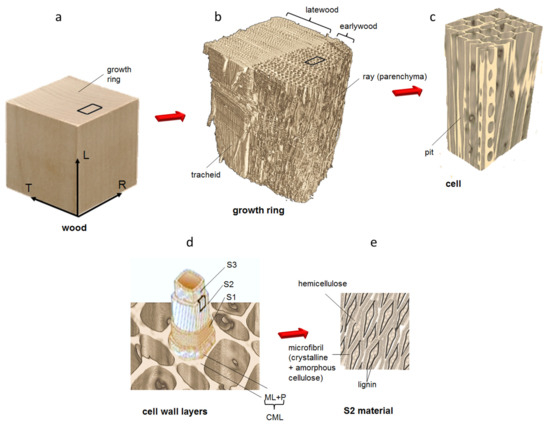 a

growth ring

L

T

R

wood

b

latewood

earlywood

ray (parenchyma)

tracheid

growth ring

c

pit

cell

d

S3

S2

S1

ML+P

CML

cell wall layers

e

hemicellulose

microfibril (crystalline + amorphous cellulose)

lignin

S2 material