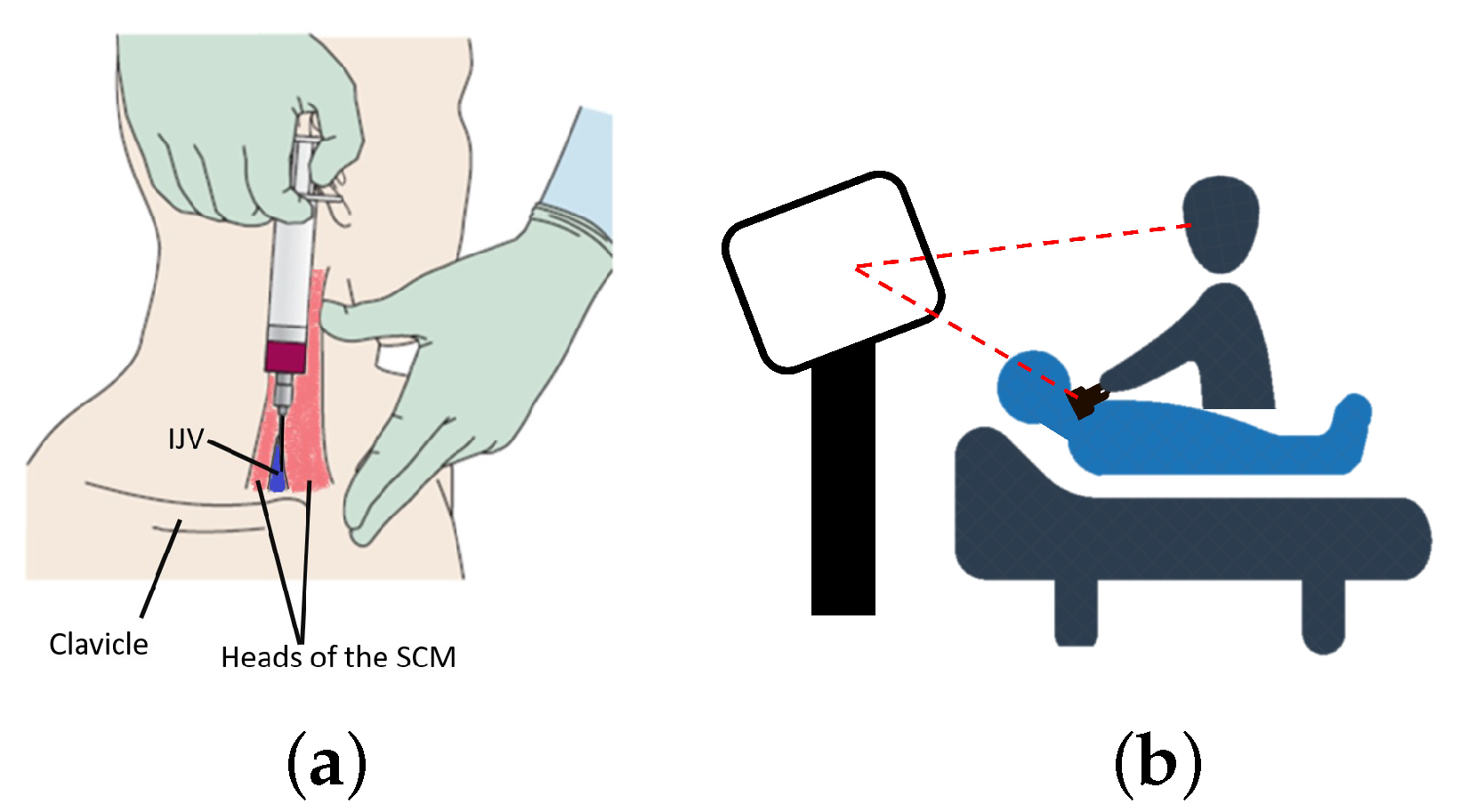 IJV

Clavicle

Heads of the SCM

(a)

(b)