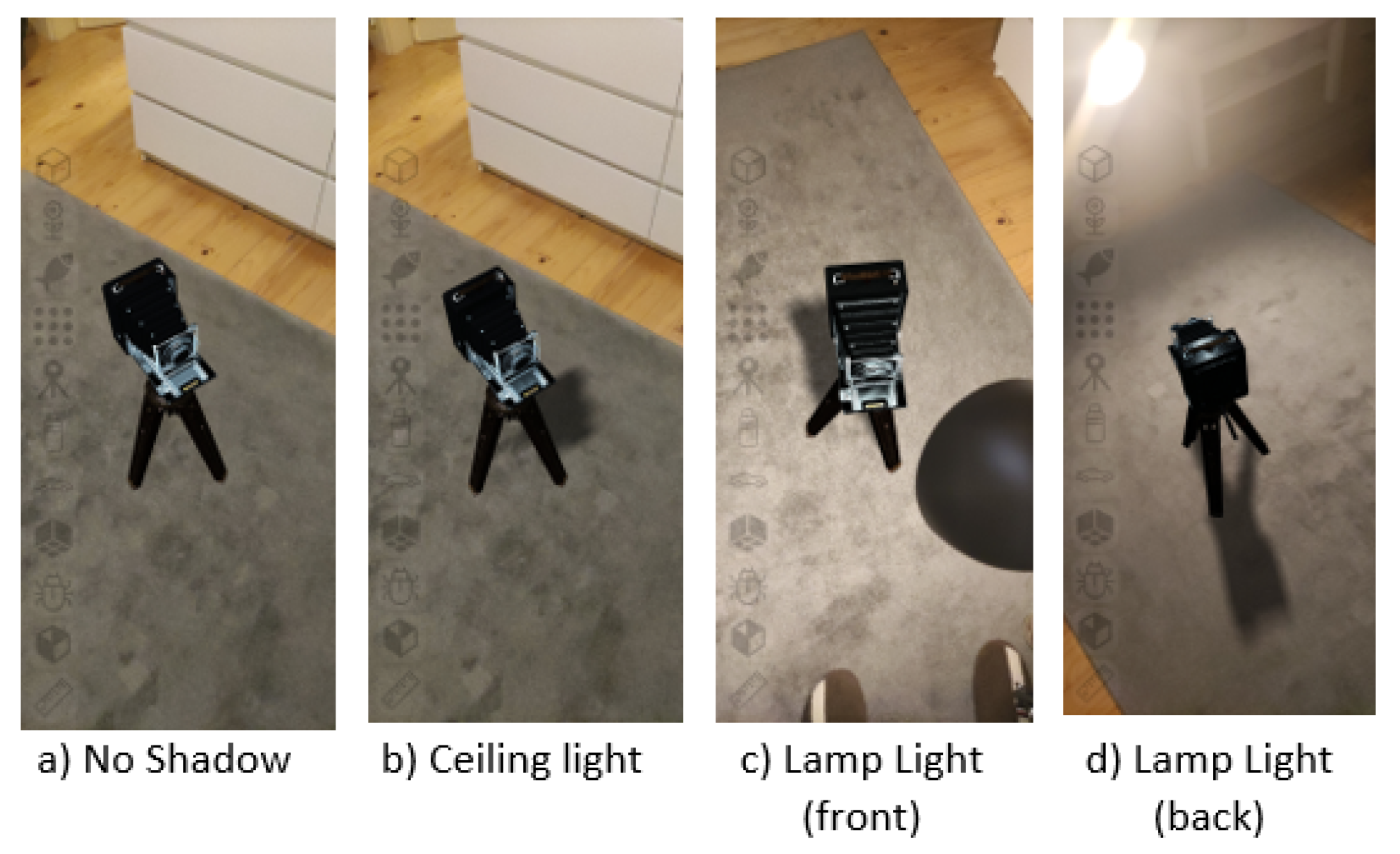 a) No Shadow

b) Ceiling light

c) Lamp Light (front)

d) Lamp Light (back)