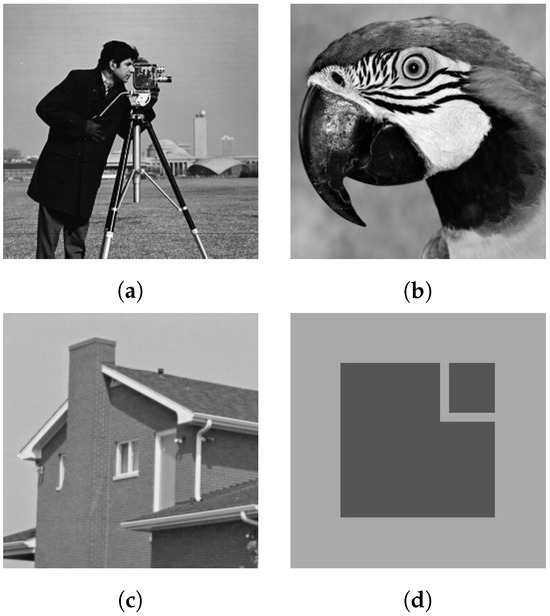 (a)

(b)

(c)

(d)