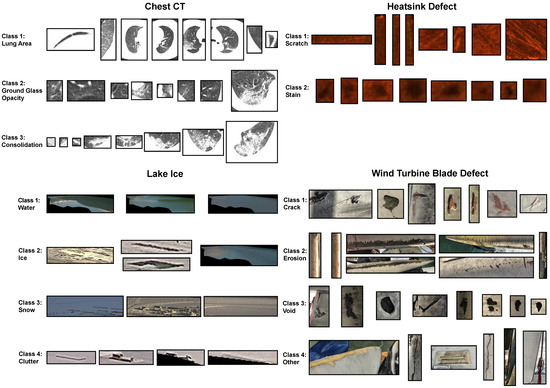 Chest CT

Class 1: Lung Area

Class 2: Ground Glass Opacity

Class 3: Consolidation

Heatsink Defect

Class 1: Scratch

Class 2: Stain

Lake Ice

Class 1: Water

Class 2: Ice

Class 3: Snow

Class 4: Clutter

Wind Turbine Blade Defect

Class 1: Crack

Class 2: Erosion

Class 3: Void

Class 4: Other