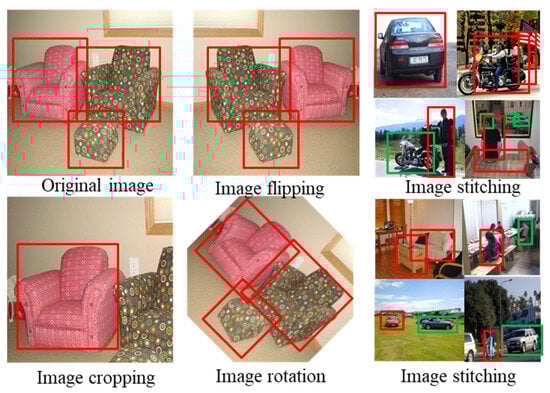 Original image

Image flipping

Image stitching

Image cropping

Image rotation

Image stitching