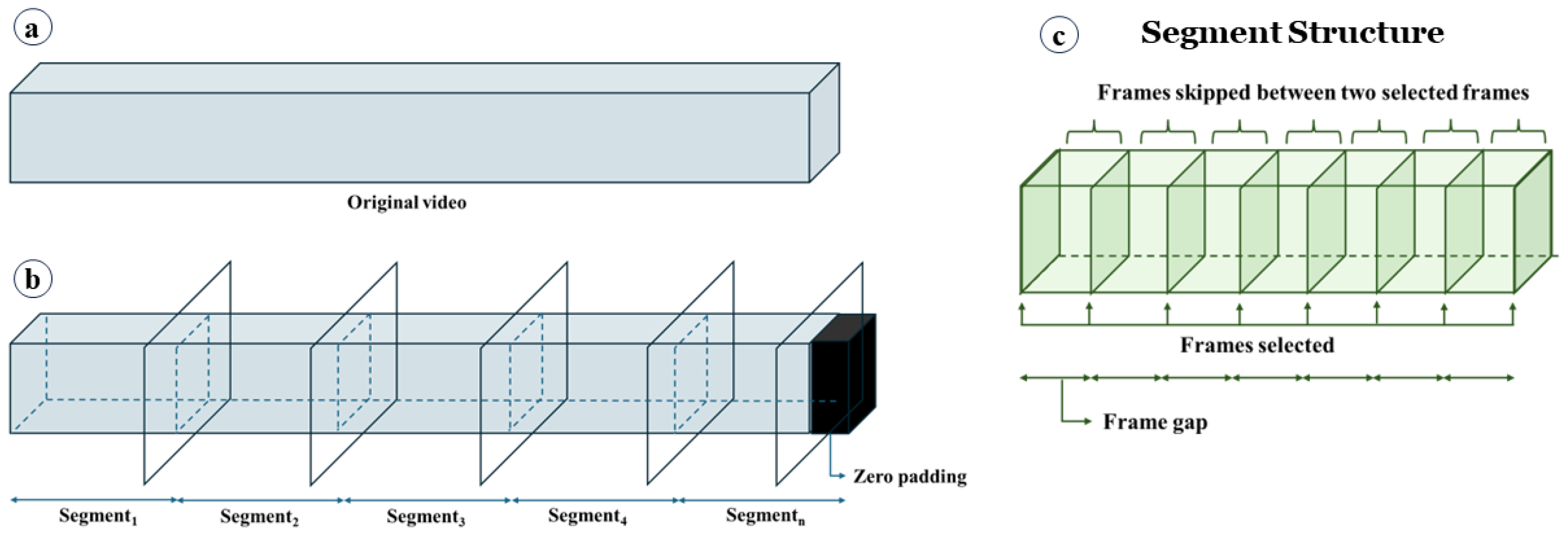 a

Original video

b

Zero padding

Segment$_1$ Segment$_2$ Segment$_3$ Segment$_4$ Segment$_n$

c Segment Structure

Frames skipped between two selected frames

Frames selected

Frame gap