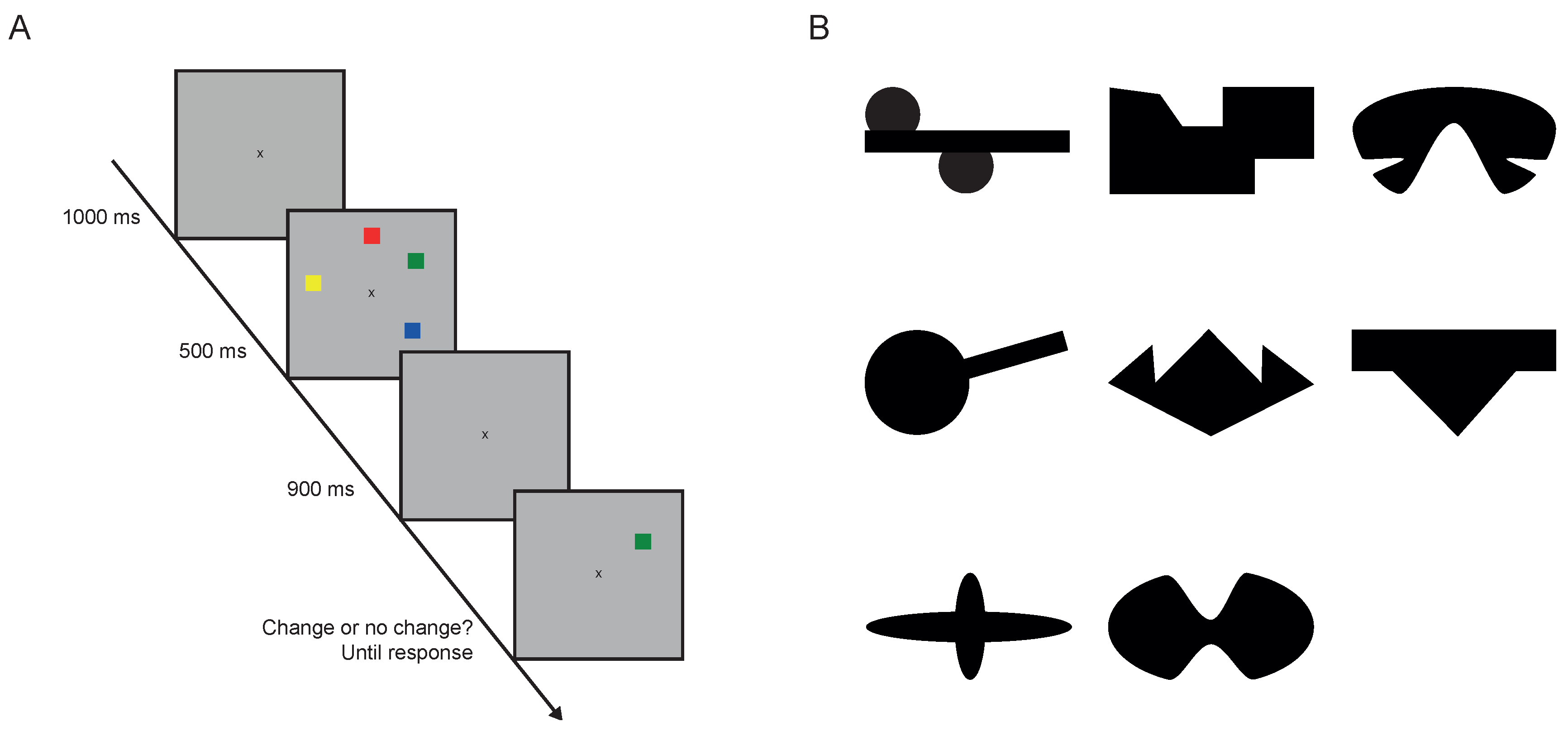 A

x

1000 ms

x

500 ms

x

900 ms

x

Change or no change?
Until response

B