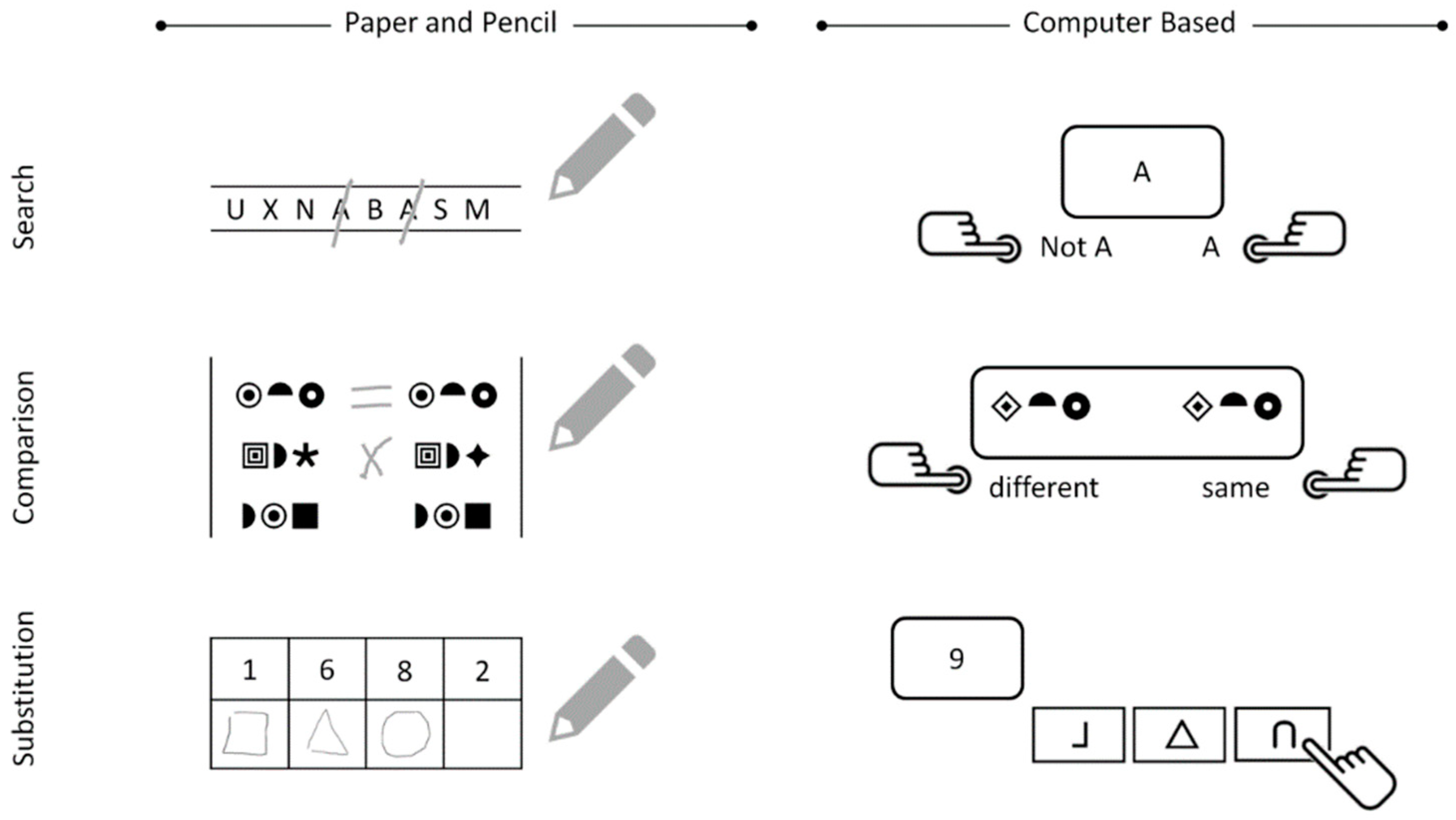 Paper and Pencil

Computer Based

Search

U X N A B A S M

A

Not A

A

Comparison

different

same

Substitution

| 1 | 6 | 8 | 2 |
|---|---|---|---|
| | | | |

9