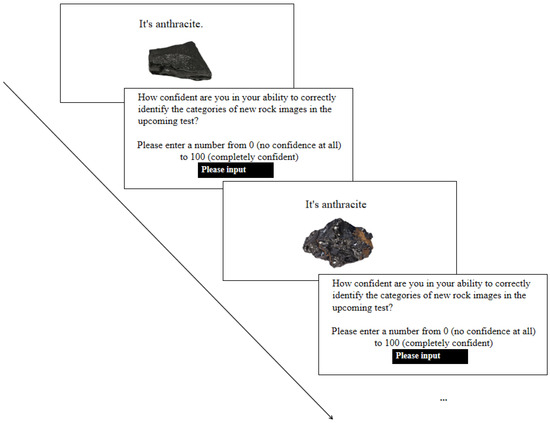 It's anthracite.

How confident are you in your ability to correctly identify the categories of new rock images in the upcoming test?

Please enter a number from 0 (no confidence at all) to 100 (completely confident)

Please input

It's anthracite

How confident are you in your ability to correctly identify the categories of new rock images in the upcoming test?

Please enter a number from 0 (no confidence at all) to 100 (completely confident)

Please input

...