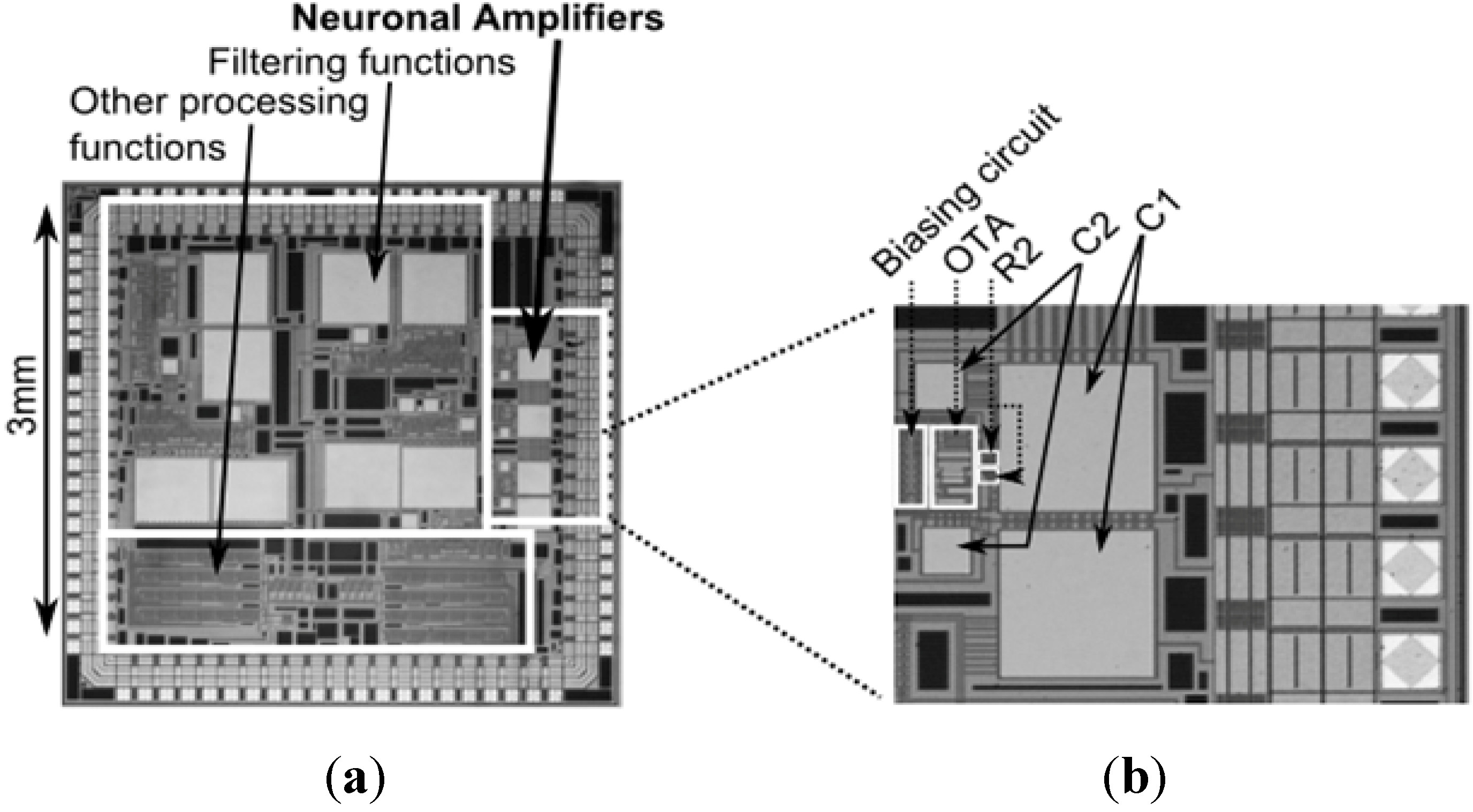 Neuronal Amplifiers

Filtering functions

Other processing functions

3mm

Biasing circuit

OTA

R2

C2

C1

(a)

(b)