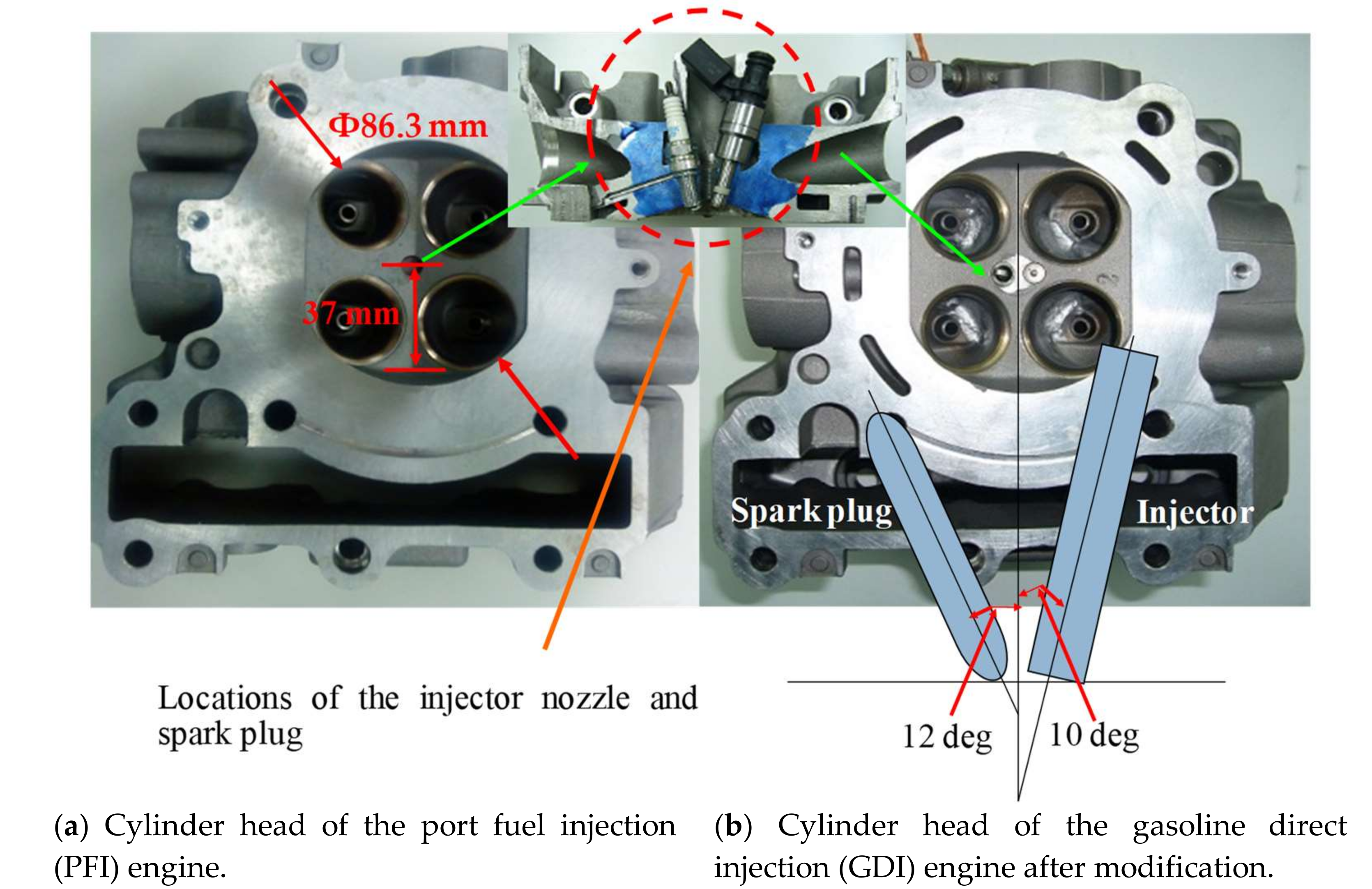 Φ86.3 mm

37 mm

Spark plug

Injector

Locations of the injector nozzle and spark plug

12 deg

10 deg

(a) Cylinder head of the port fuel injection (PFI) engine.

(b) Cylinder head of the gasoline direct injection (GDI) engine after modification.