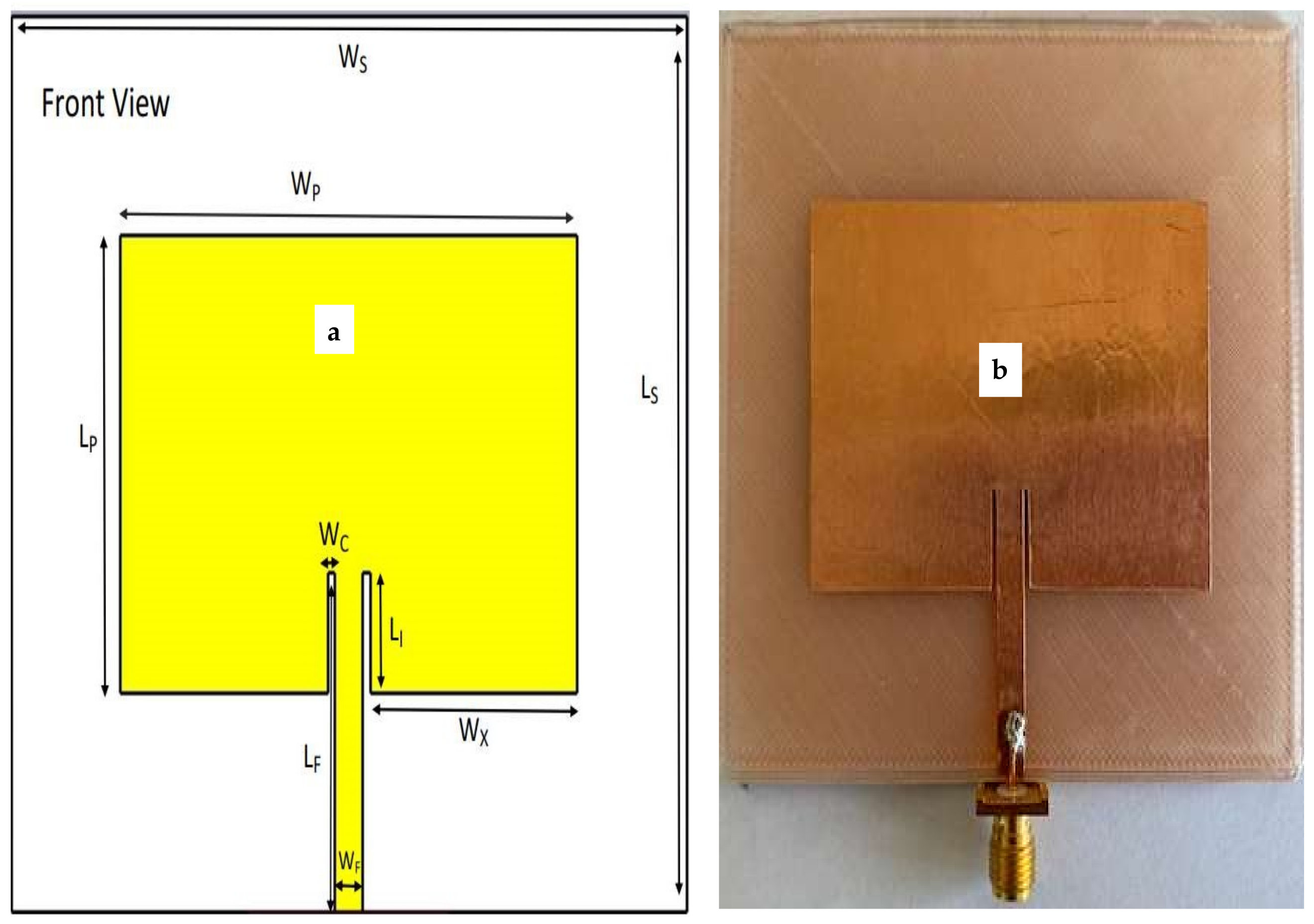 $W_S$

Front View

$W_P$

a

$L_S$

$L_P$

$W_C$

$L_I$

$W_X$

$L_F$

$W_F$

b