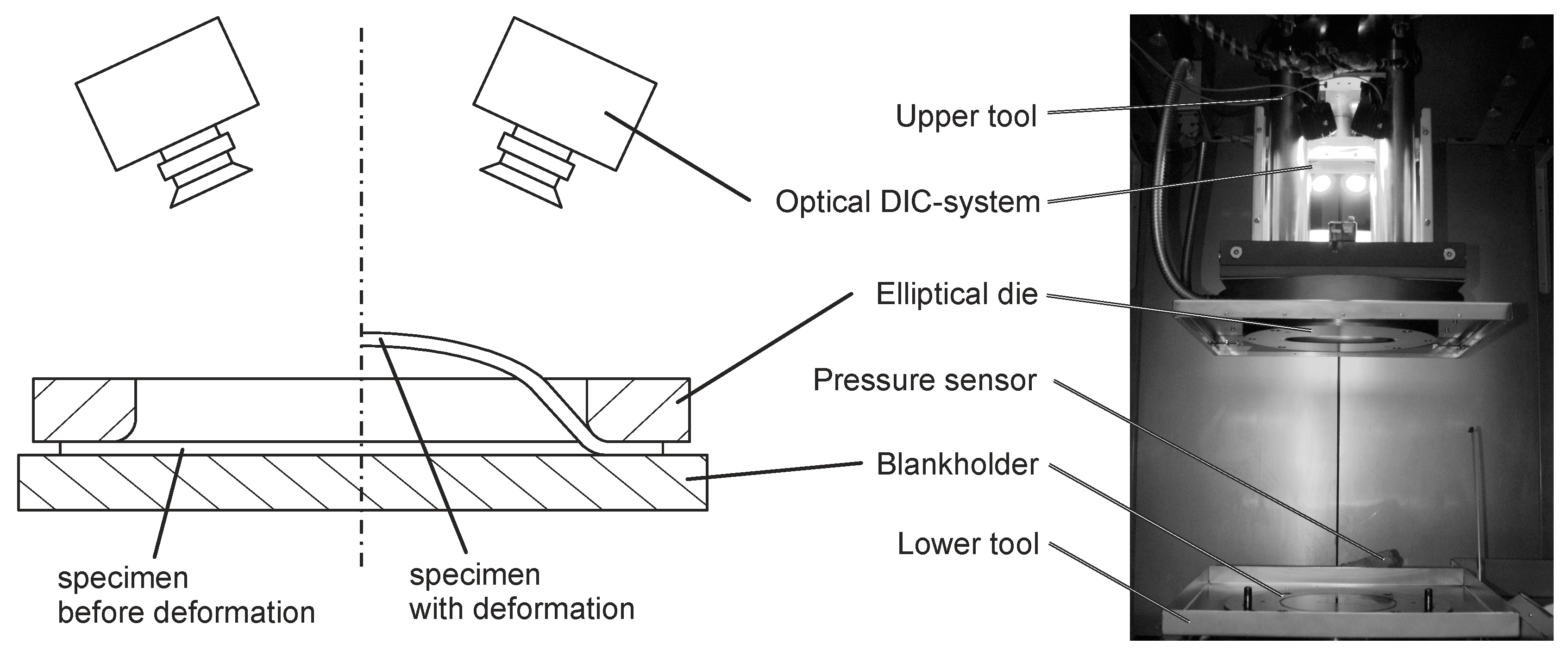 Upper tool

Optical DIC-system

Elliptical die

Pressure sensor

Blankholder

Lower tool

specimen before deformation

specimen with deformation