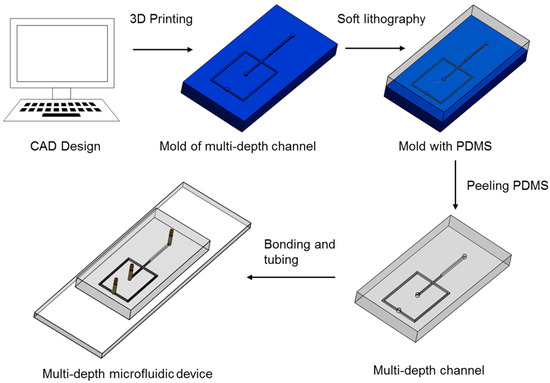 3D Printing

Soft lithography

CAD Design

Mold of multi-depth channel

Mold with PDMS

Peeling PDMS

Bonding and tubing

Multi-depth microfluidic device

Multi-depth channel