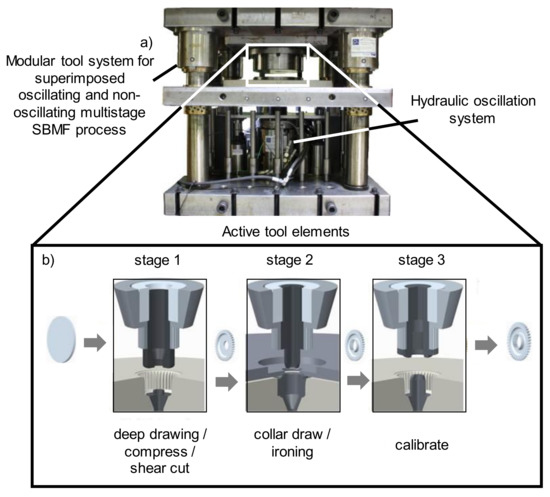 a)

Modular tool system for superimposed oscillating and non-oscillating multistage SBMF process

Hydraulic oscillation system

Active tool elements

b)

stage 1

stage 2

stage 3

deep drawing / compress / shear cut

collar draw / ironing

calibrate