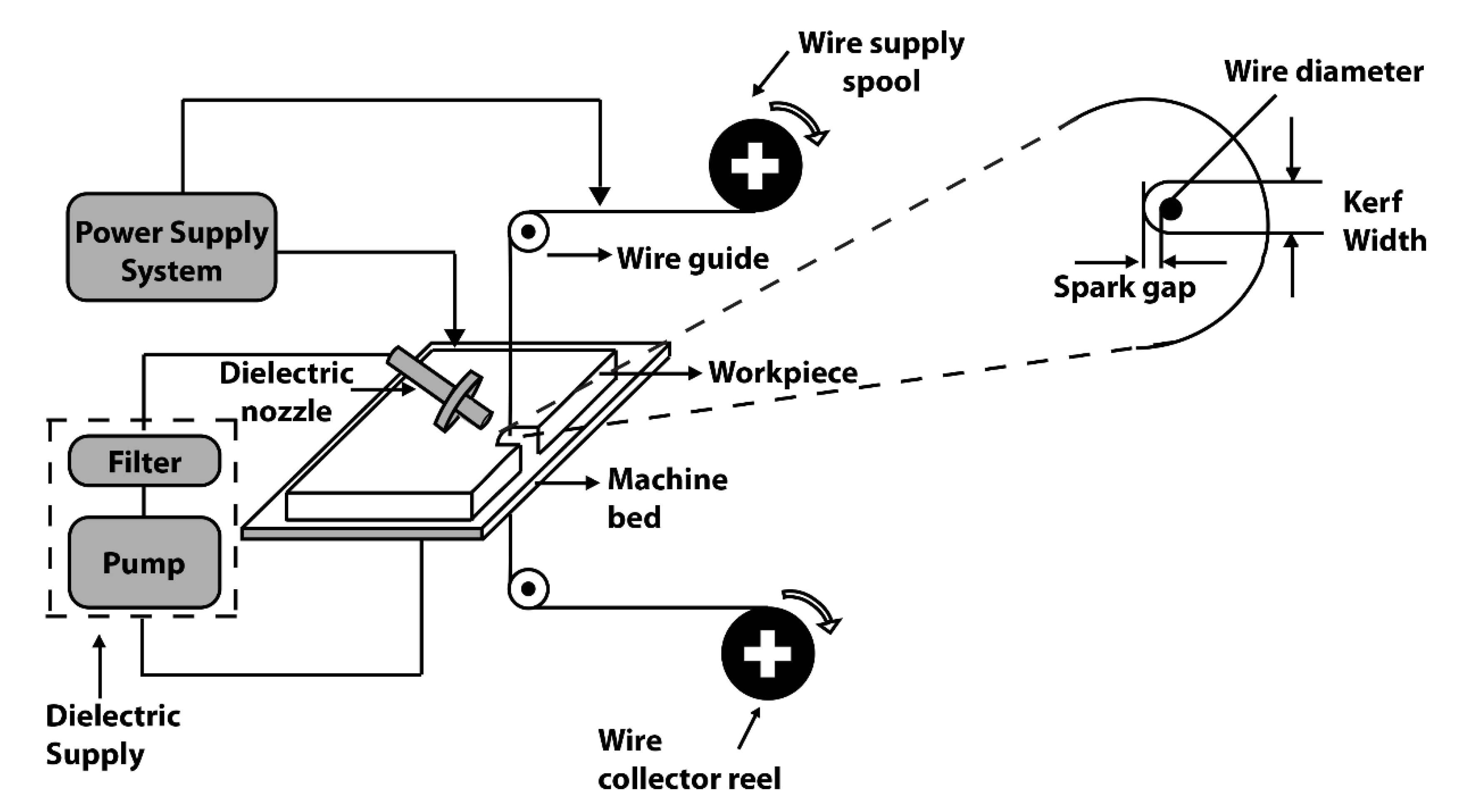 Wire supply spool

Wire diameter

Power Supply System

Wire guide

Kerf Width

Spark gap

Dielectric nozzle

Workpiece

Filter

Pump

Machine bed

Dielectric Supply

Wire collector reel