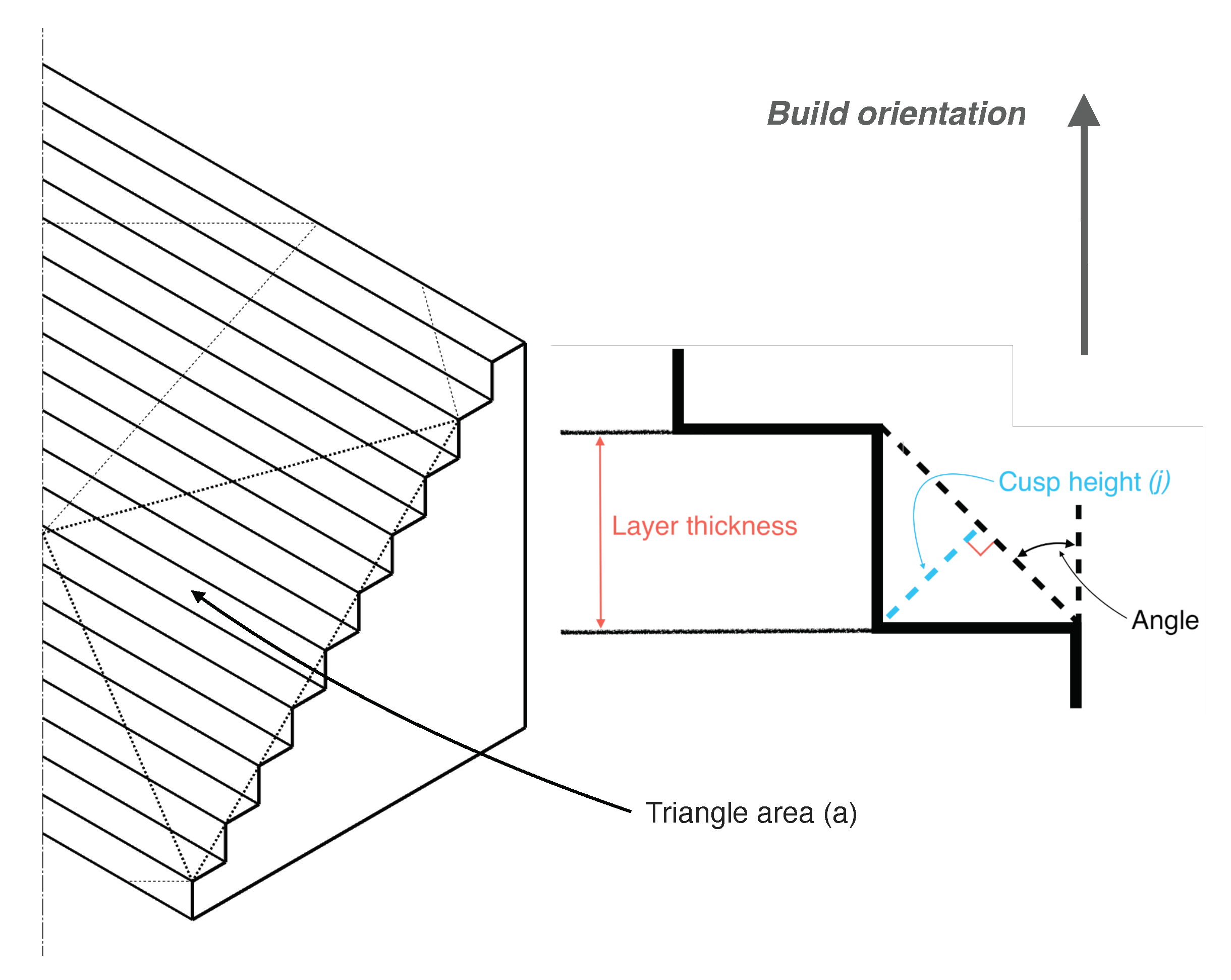 Build orientation

Cusp height (j)

Layer thickness

Angle

Triangle area (a)