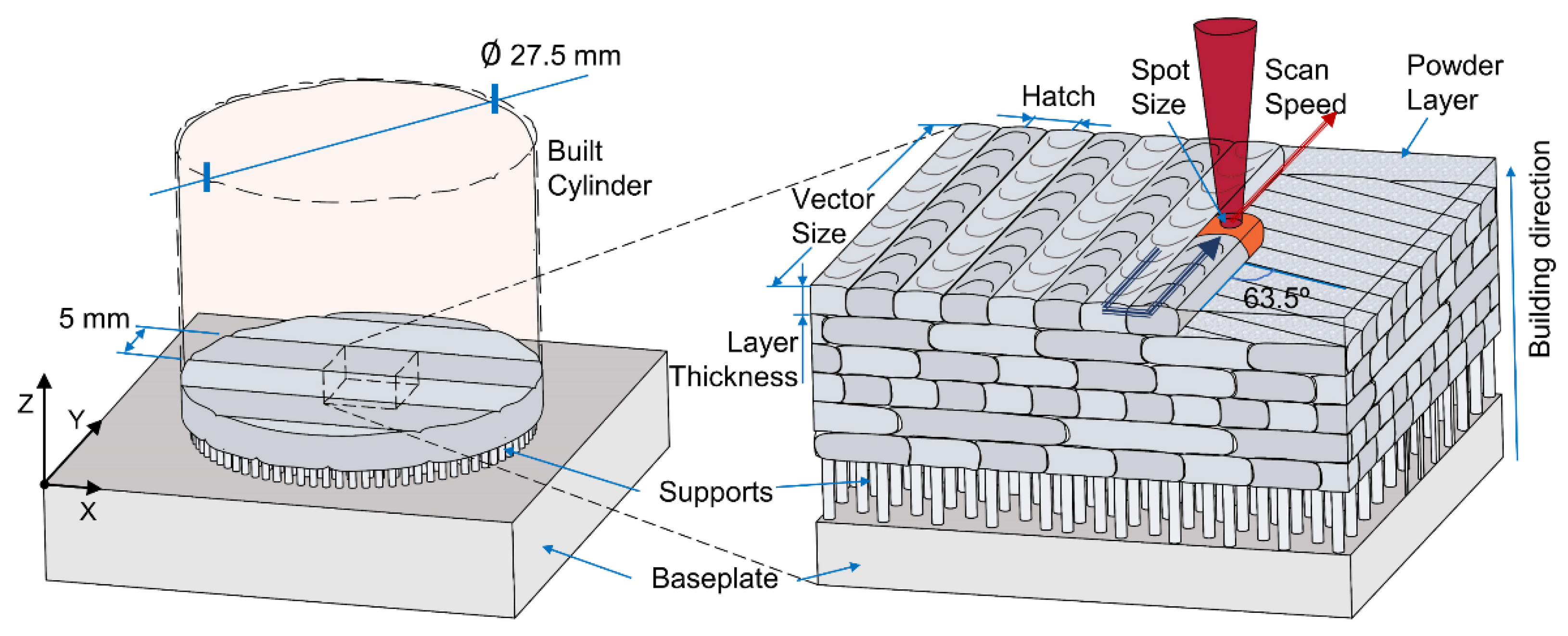 Ø 27.5 mm
Built Cylinder
5 mm
Z
Y
X
Supports
Baseplate
Hatch
Spot Size
Scan Speed
Powder Layer
Vector Size
Layer Thickness
63.5°
Building direction