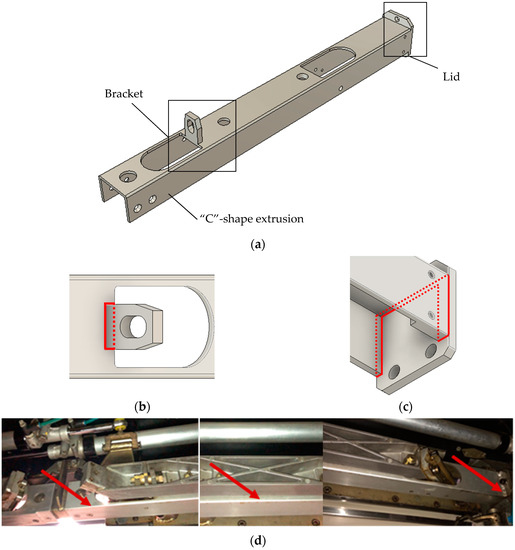 Lid

Bracket

“C”-shape extrusion

(a)

(b)

(c)

(d)