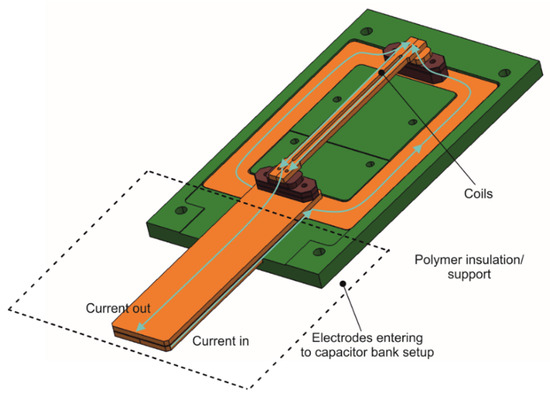 Coils

Polymer insulation/ support

Current out

Current in

Electrodes entering to capacitor bank setup