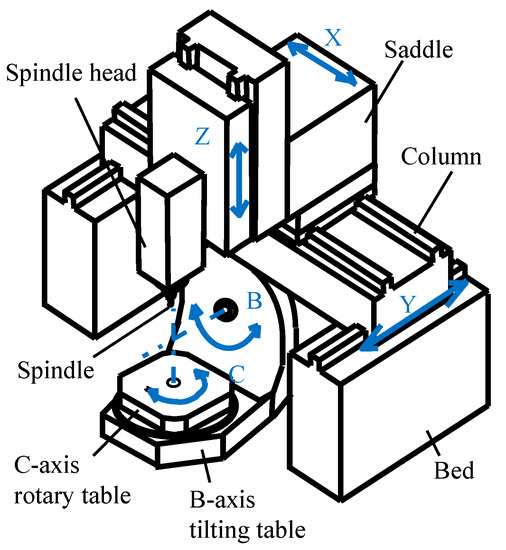 X

Saddle

Spindle head

Z

Column

B

Y

Spindle

C

C-axis rotary table

B-axis tilting table

Bed