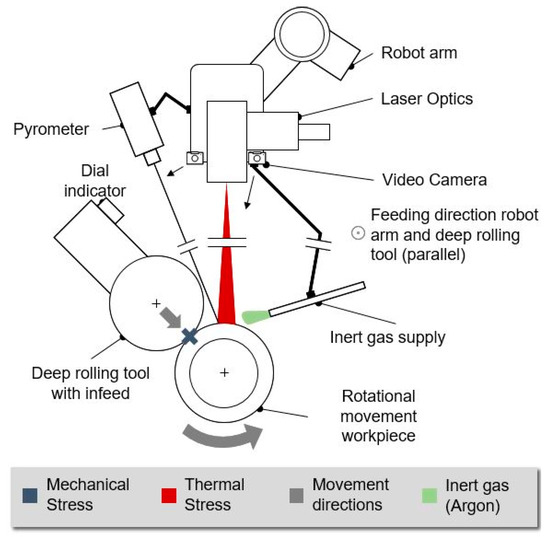 Robot arm

Laser Optics

Pyrometer

Dial indicator

Video Camera

Feeding direction robot arm and deep rolling tool (parallel)

Inert gas supply

Deep rolling tool with infeed

Rotational movement workpiece

Mechanical Stress

Thermal Stress

Movement directions

Inert gas (Argon)