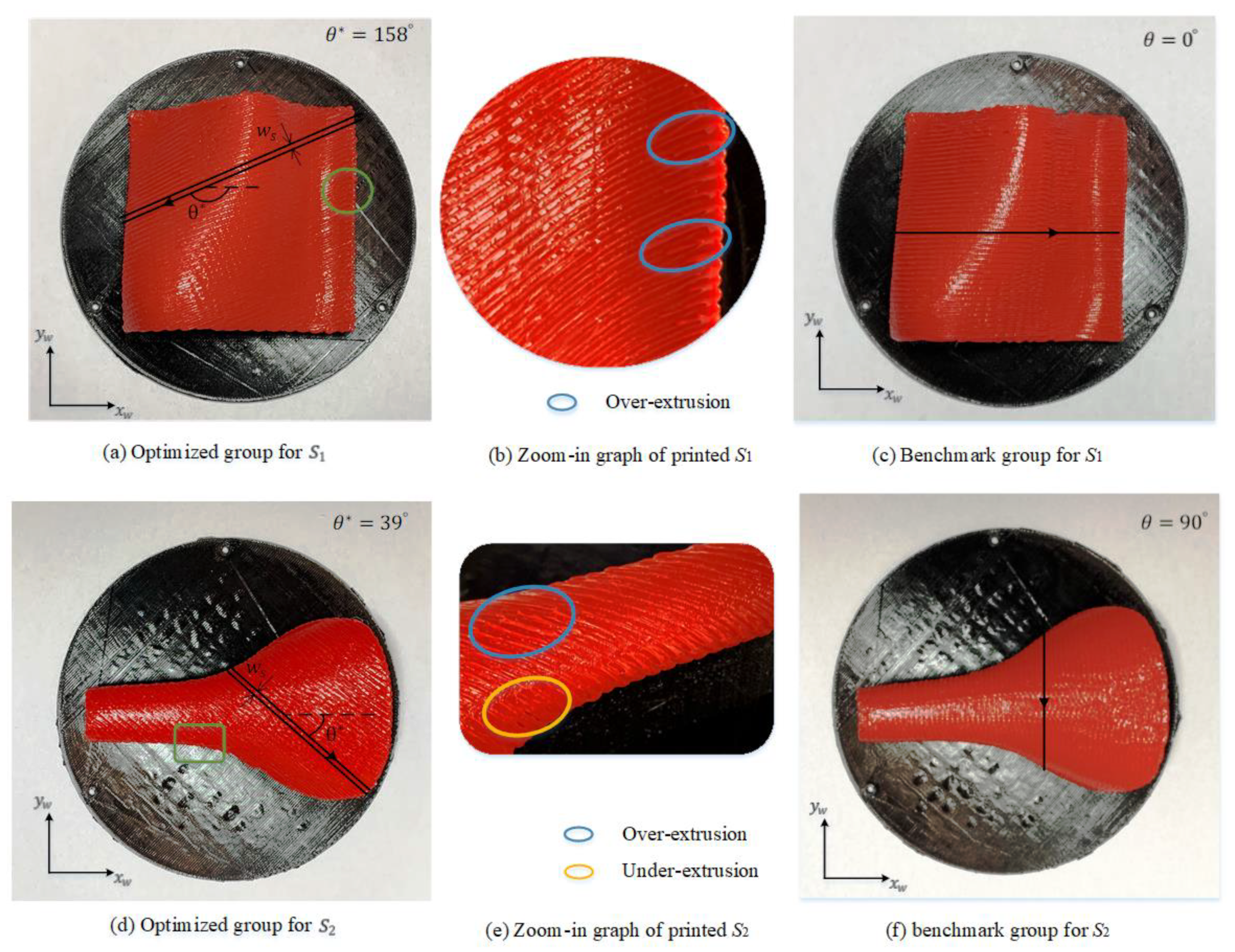 $\theta^* = 158^\circ$

$w_s$

$\theta^*$

$y_w$

$x_w$

(a) Optimized group for $S_1$

Over-extrusion

(b) Zoom-in graph of printed $S_1$

$\theta = 0^\circ$

$y_w$

$x_w$

(c) Benchmark group for $S_1$

$\theta^* = 39^\circ$

$w_s$

$\theta^*$

$y_w$

$x_w$

(d) Optimized group for $S_2$

Over-extrusion

Under-extrusion

(e) Zoom-in graph of printed $S_2$

$\theta = 90^\circ$

$y_w$

$x_w$

(f) benchmark group for $S_2$