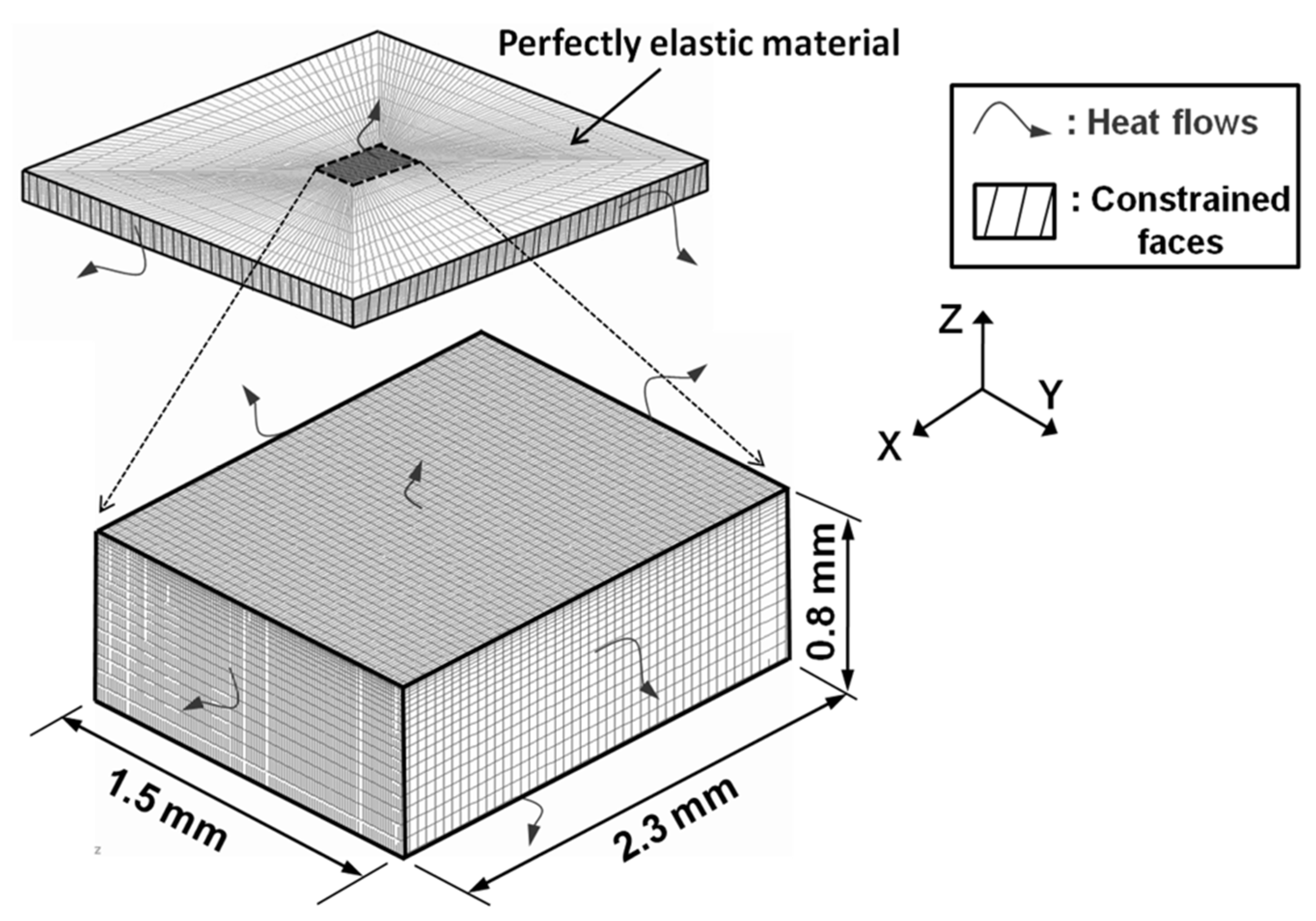 Perfectly elastic material

: Heat flows

: Constrained faces

Z

Y

X

0.8 mm

1.5 mm

2.3 mm

z