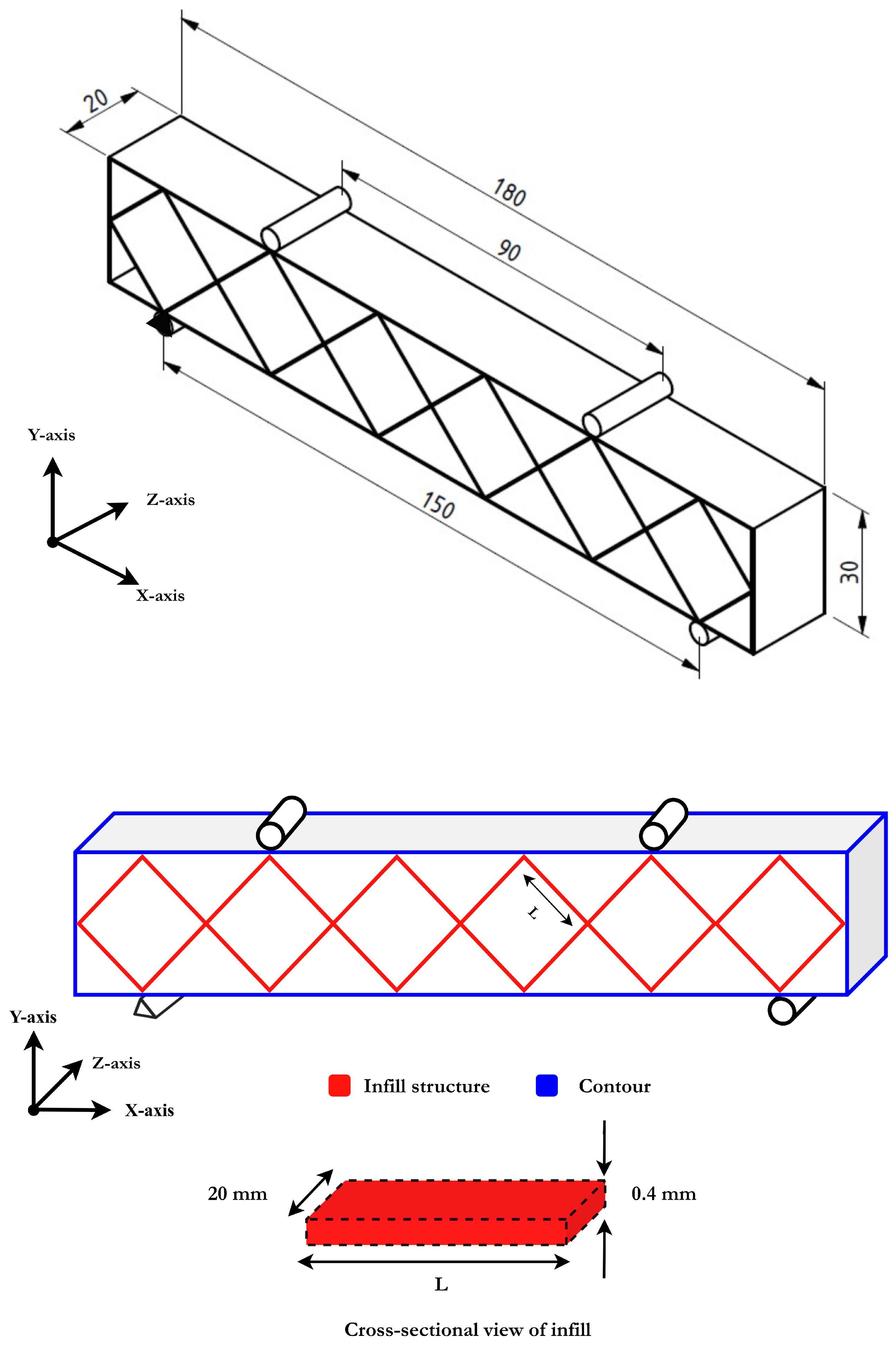 20

180

90

150

30

Y-axis

Z-axis

X-axis

L

Y-axis

Z-axis

X-axis

Infill structure

Contour

20 mm

0.4 mm

L

Cross-sectional view of infill