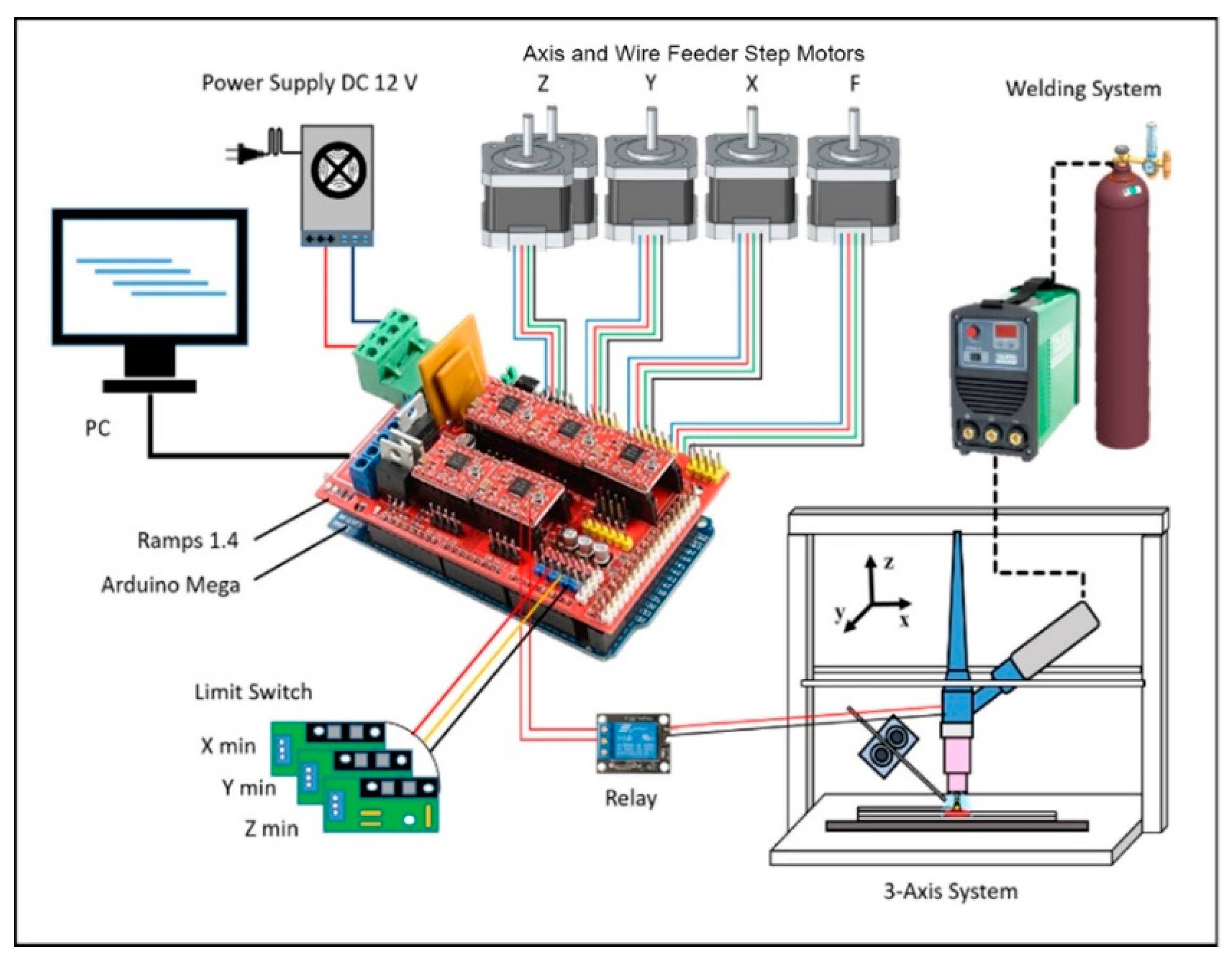 Axis and Wire Feeder Step Motors

Power Supply DC 12 V

Z Y X F

Welding System

PC

Ramps 1.4

Arduino Mega

z

y

x

Limit Switch

X min

Y min

Z min

Relay

3-Axis System