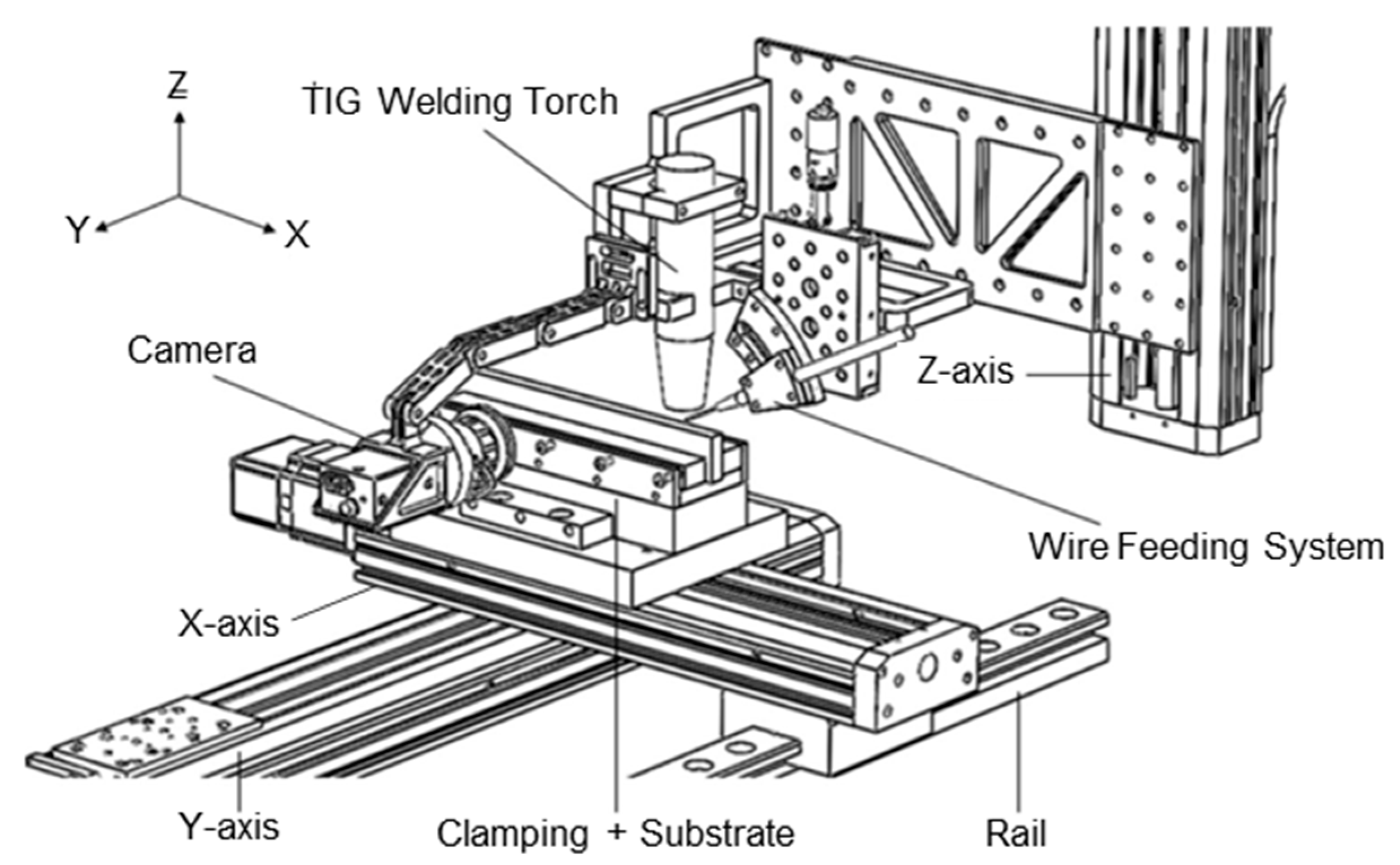 Z
Y
X
TIG Welding Torch
Camera
Z-axis
Wire Feeding System
X-axis
Y-axis
Clamping + Substrate
Rail