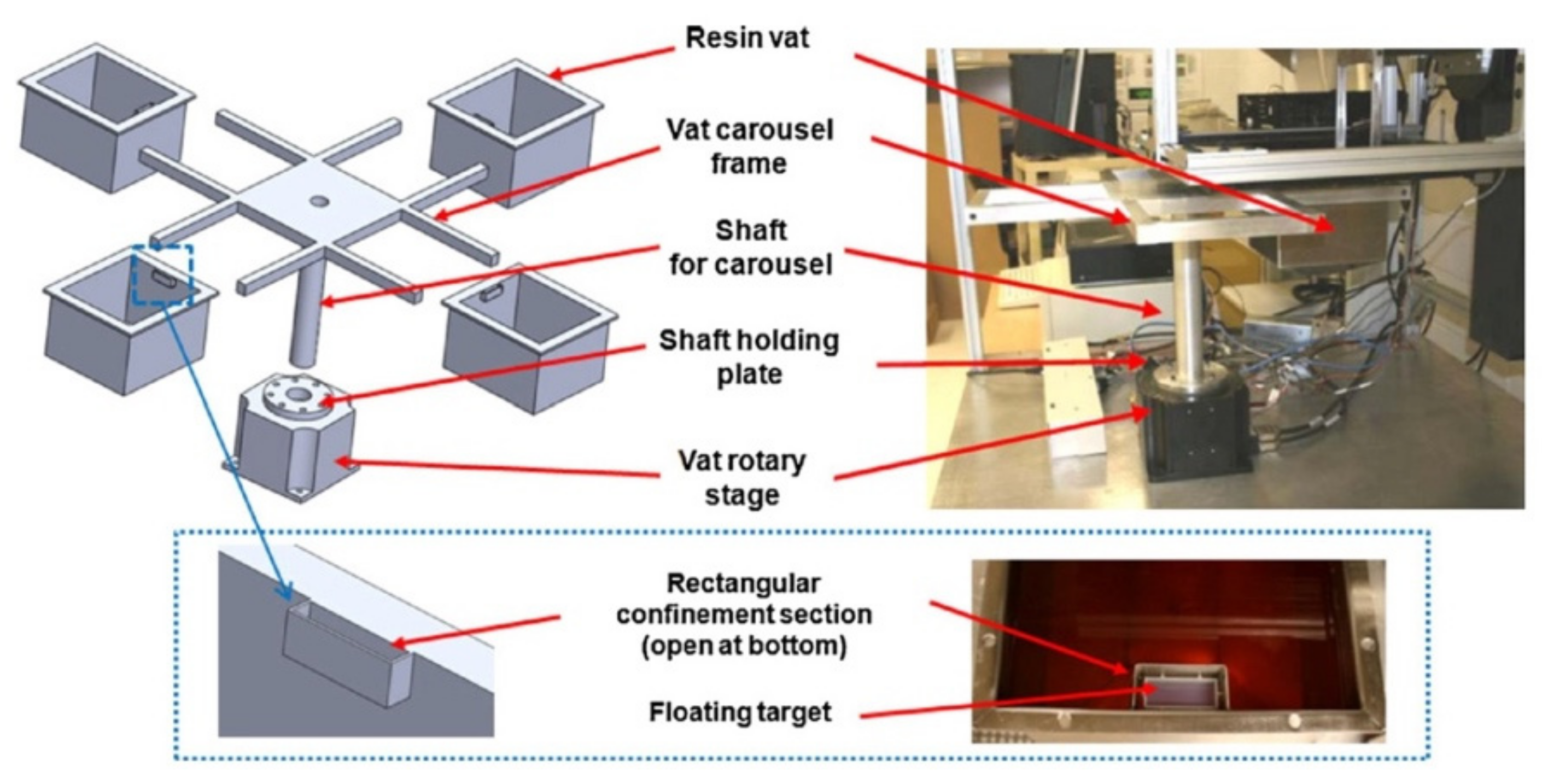 Resin vat

Vat carousel frame

Shaft for carousel

Shaft holding plate

Vat rotary stage

Rectangular confinement section (open at bottom)

Floating target