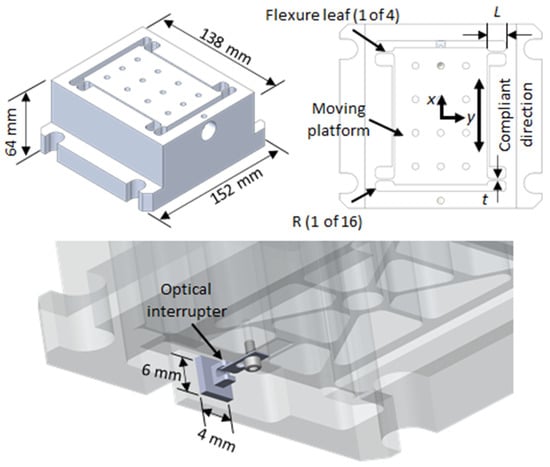 138 mm

64 mm

152 mm

Flexure leaf (1 of 4)

$L$

Moving platform

$x$

$y$

Compliant direction

$t$

R (1 of 16)

Optical interrupter

6 mm

4 mm