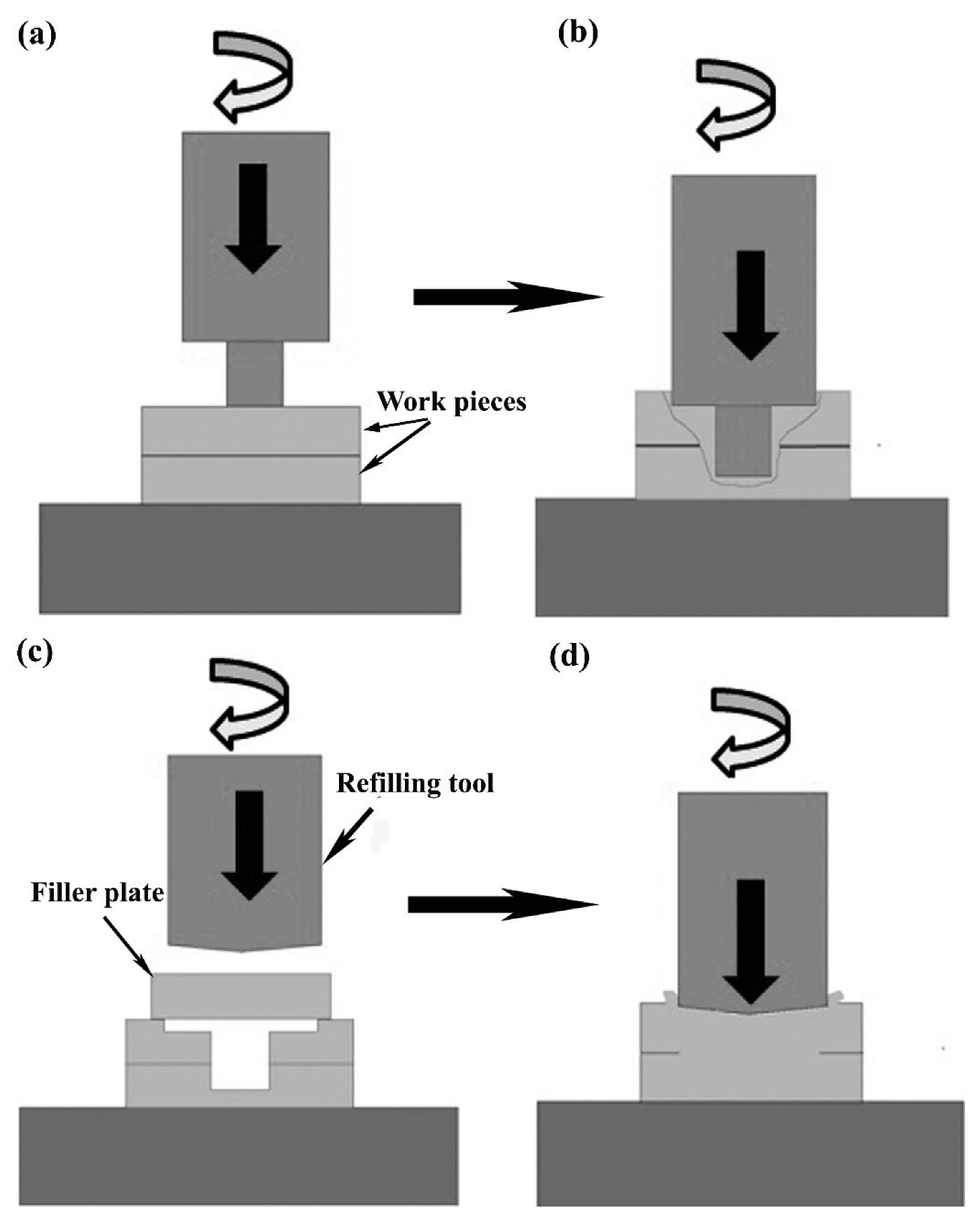 (a)

(b)

Work pieces

(c)

(d)

Refilling tool

Filler plate