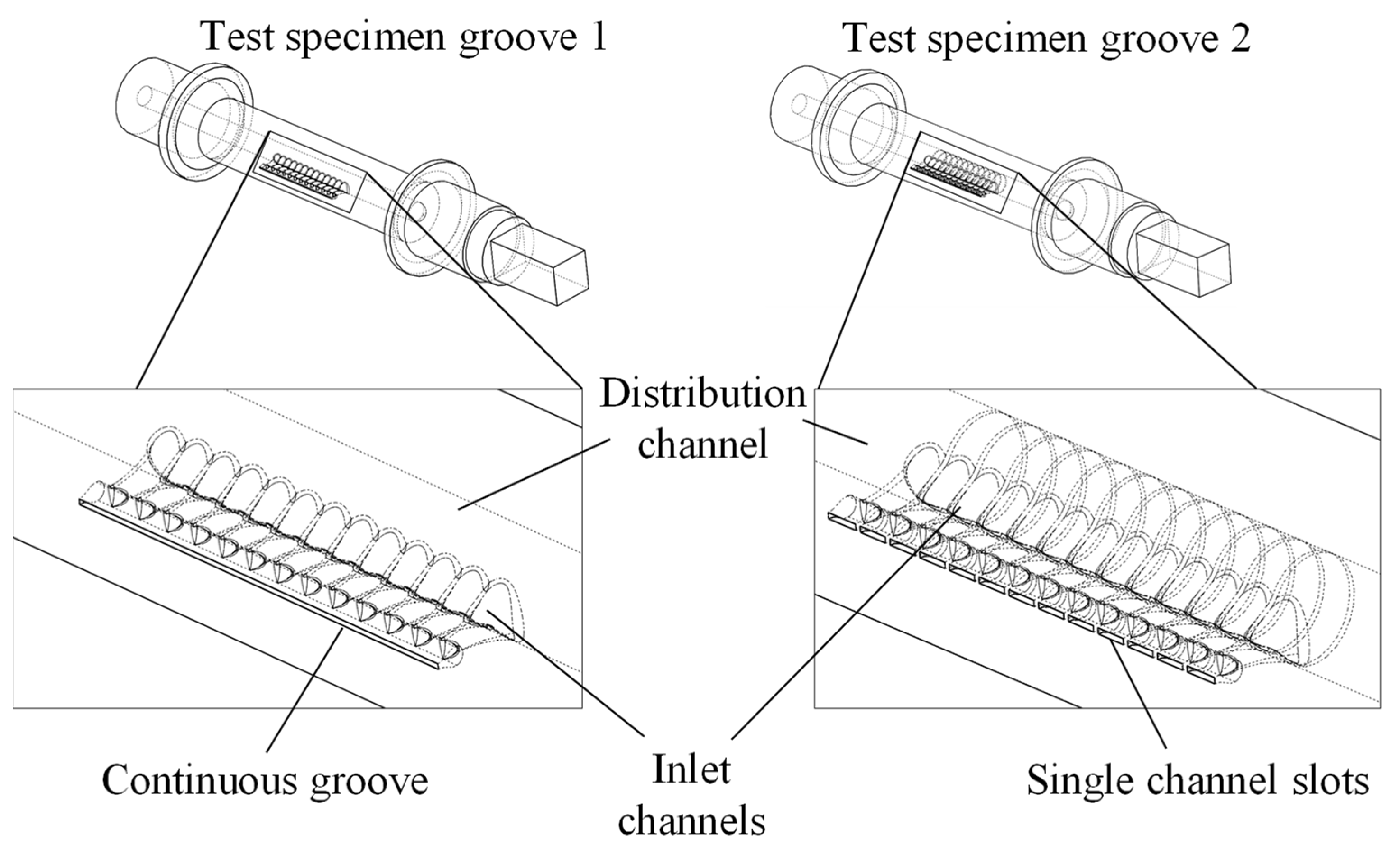 Test specimen groove 1

Test specimen groove 2

Distribution channel

Continuous groove

Inlet channels

Single channel slots