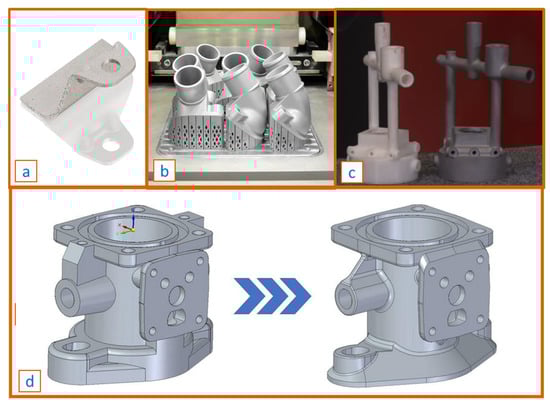 a
b
c
d