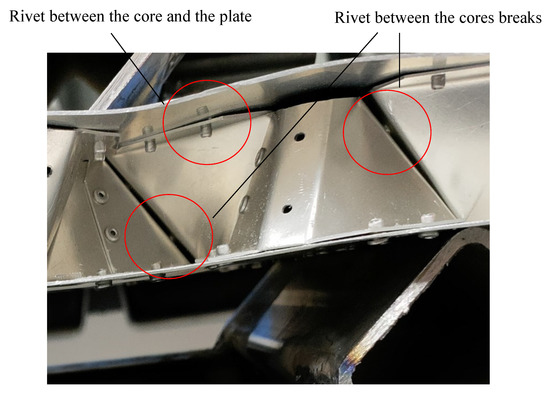 Rivet between the core and the plate

Rivet between the cores breaks