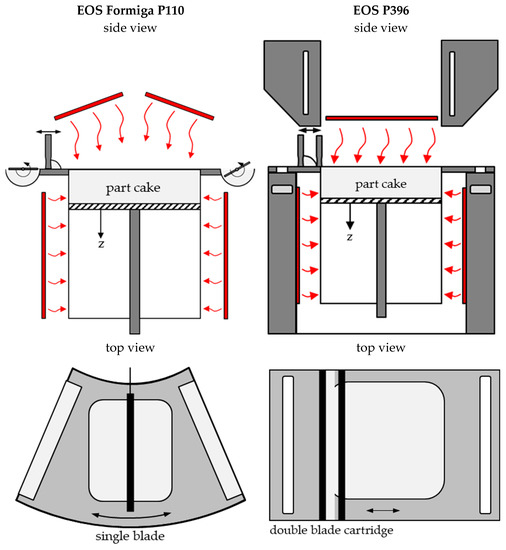 EOS Formiga P110
side view

part cake

z

top view

single blade

EOS P396
side view

part cake

z

top view

double blade cartridge