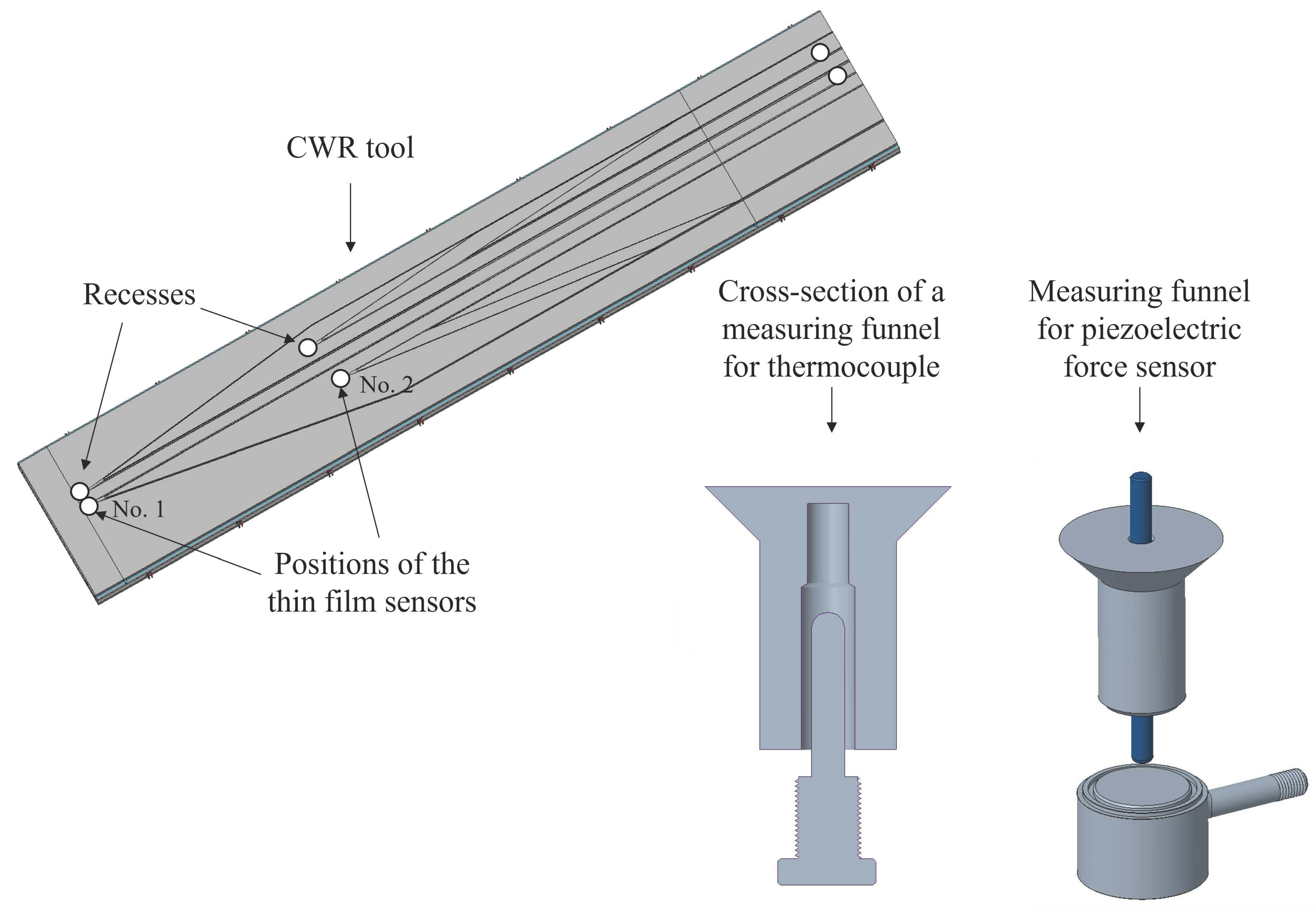 CWR tool

Recesses

No. 2

No. 1

Positions of the thin film sensors

Cross-section of a measuring funnel for thermocouple

Measuring funnel for piezoelectric force sensor