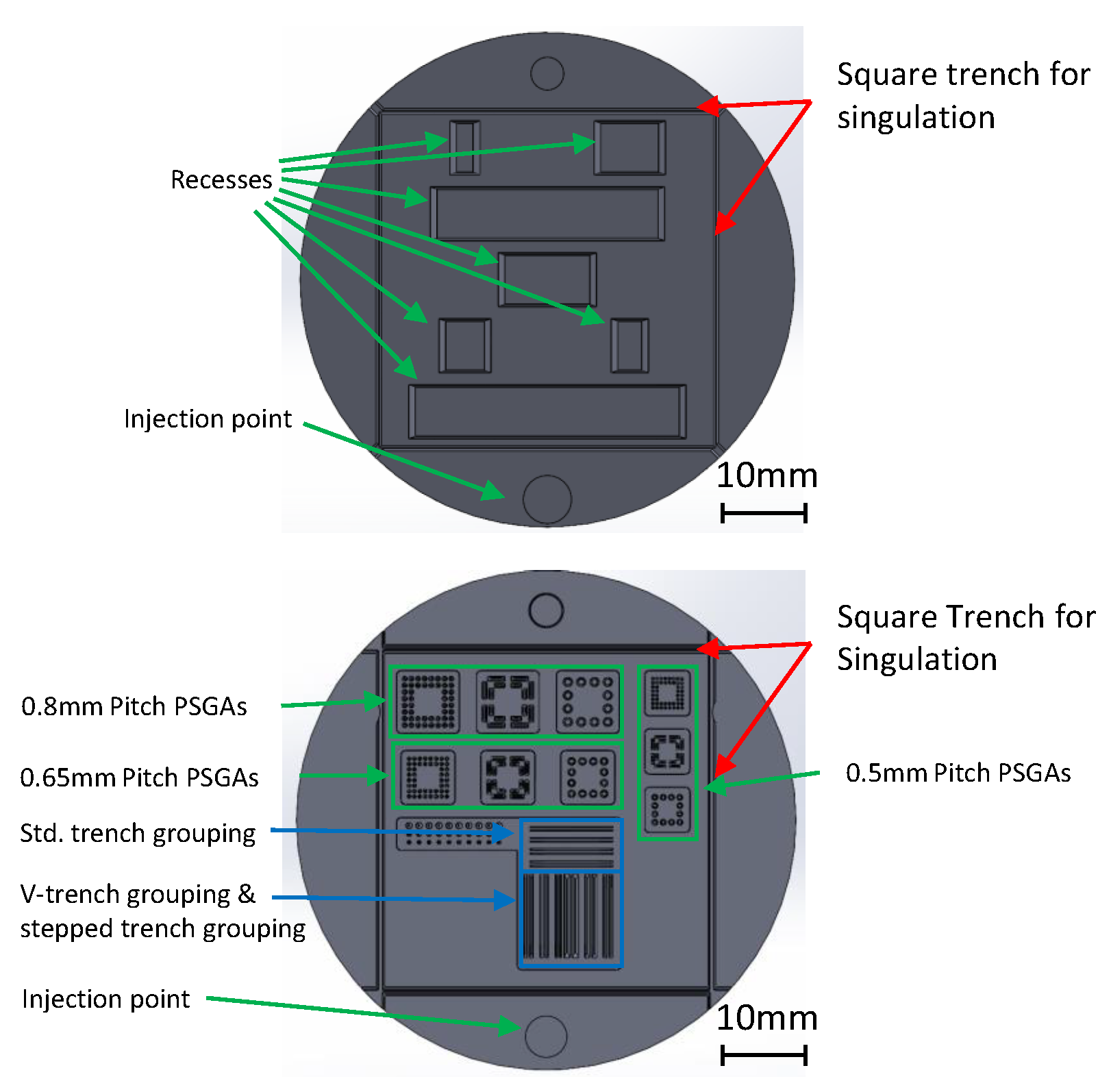 Square trench for singulation

Recesses

Injection point

10mm

Square Trench for Singulation

0.8mm Pitch PSGAs

0.65mm Pitch PSGAs

0.5mm Pitch PSGAs

Std. trench grouping

V-trench grouping & stepped trench grouping

Injection point

10mm