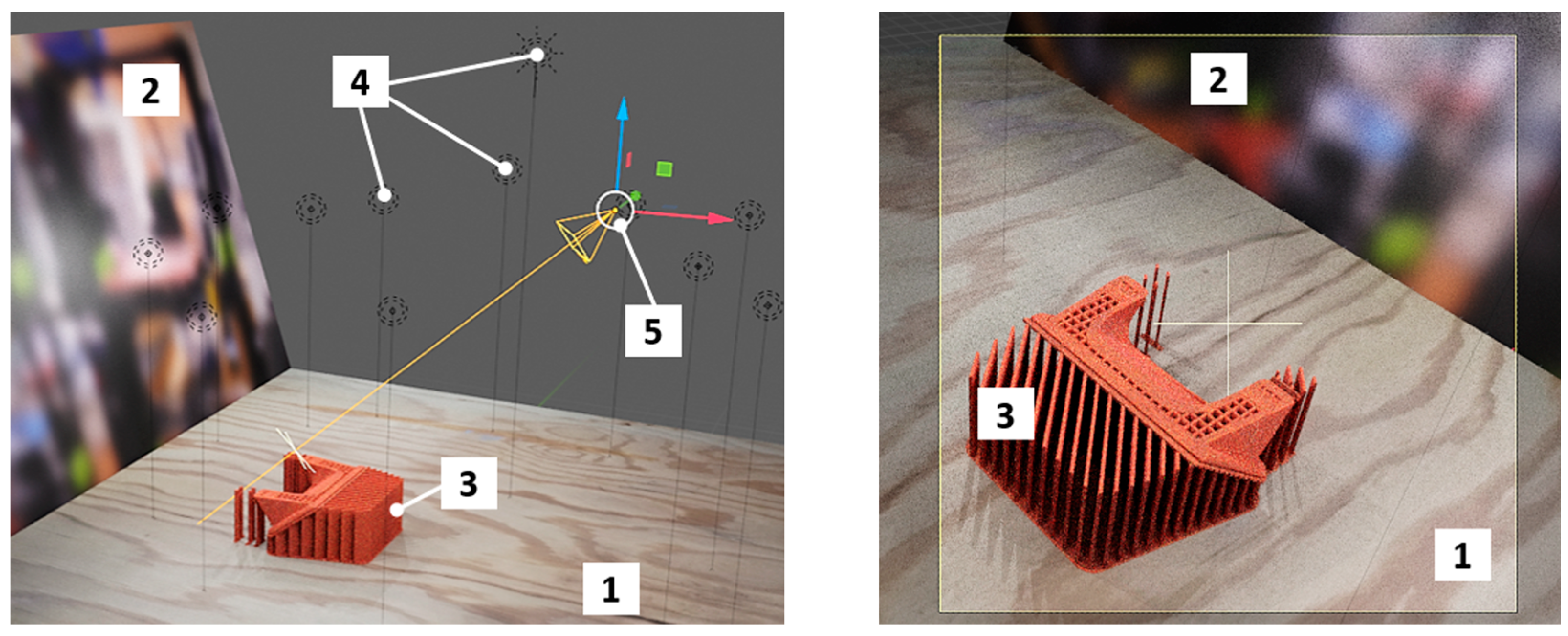 2
4
5
3
1
2
3
1