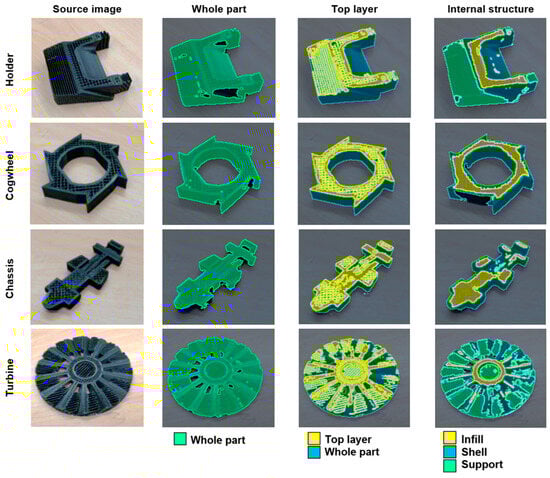 Source image
Whole part
Top layer
Internal structure

Holder
Cogwheel
Chassis
Turbine

Whole part

Top layer
Whole part

Infill
Shell
Support