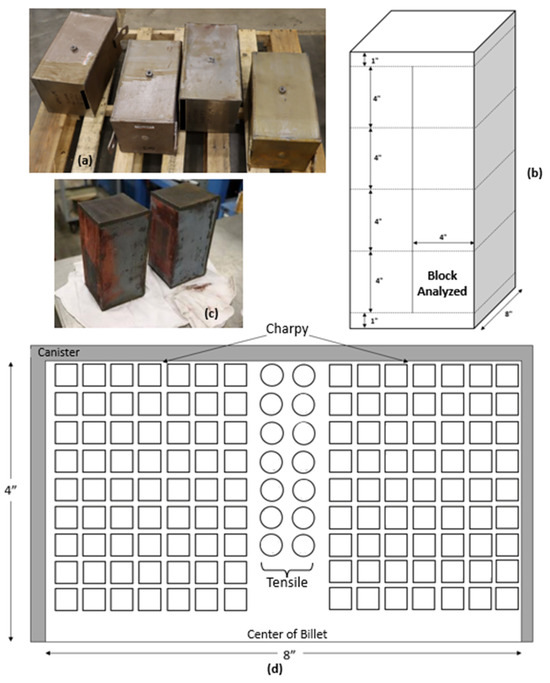 (a)

(c)

1"

4"

4"

4"

4"

4"

Block Analyzed

1"

8"

(b)

Charpy

Canister

4"

Tensile

Center of Billet

8"

(d)