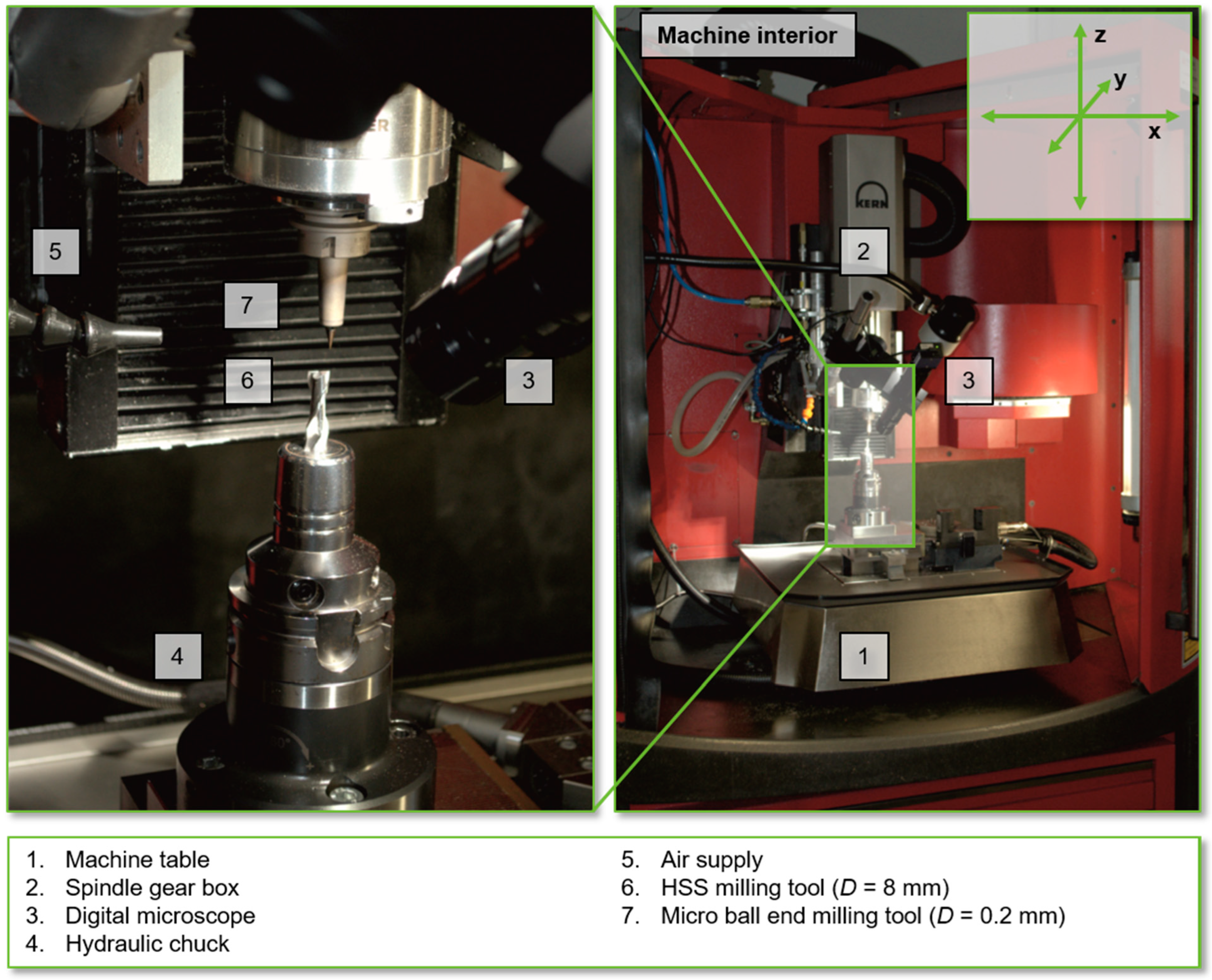 5

7

6

3

4

Machine interior

z

y

x

KERN

2

3

1

1. Machine table
2. Spindle gear box
3. Digital microscope
4. Hydraulic chuck

5. Air supply
6. HSS milling tool ($D$ = 8 mm)
7. Micro ball end milling tool ($D$ = 0.2 mm)