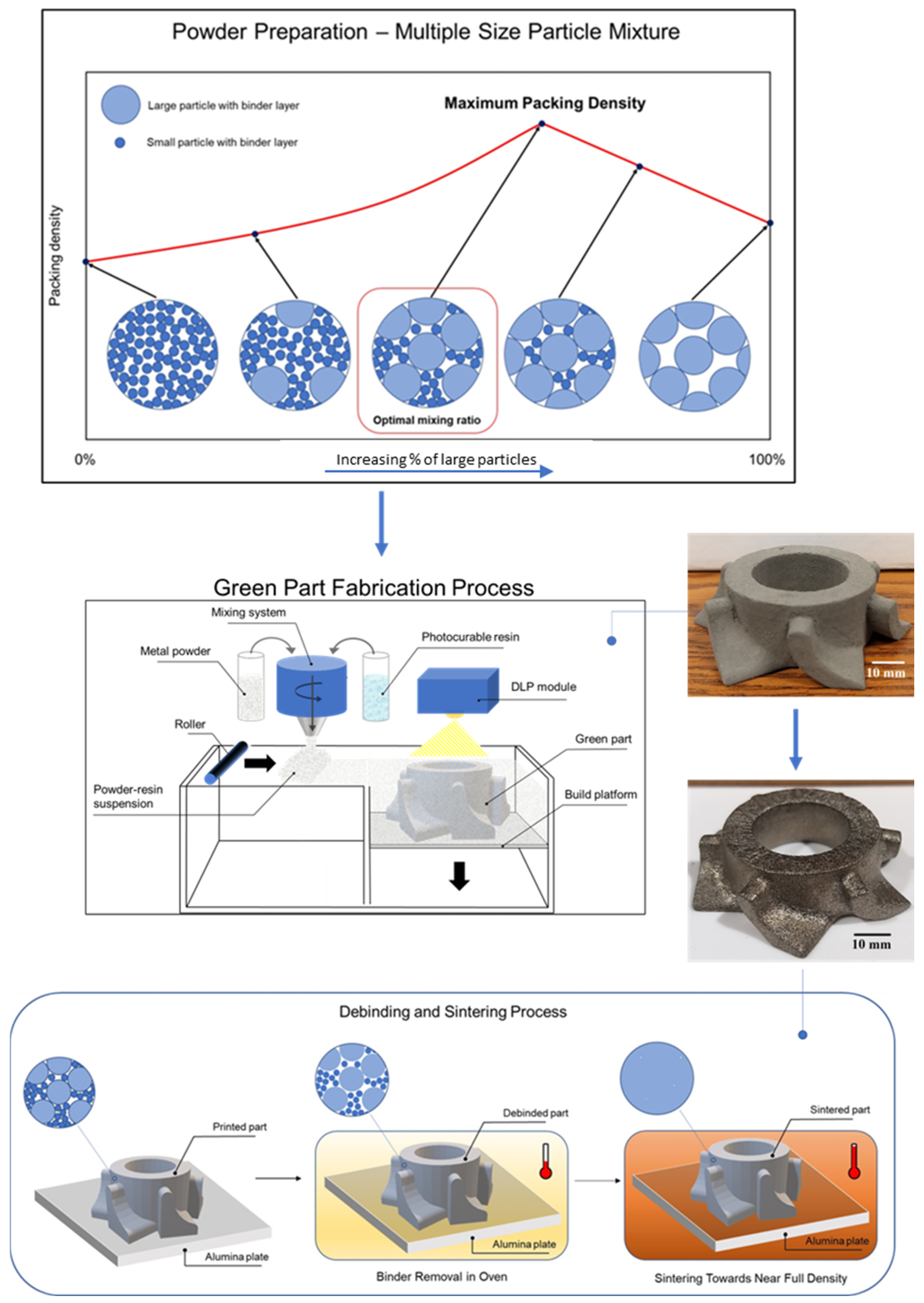 Powder Preparation – Multiple Size Particle Mixture

Large particle with binder layer

Small particle with binder layer

Maximum Packing Density

Packing density

Optimal mixing ratio

0%

Increasing % of large particles

100%

Green Part Fabrication Process

Mixing system

Metal powder

Photocurable resin

DLP module

Roller

Green part

Powder-resin suspension

Build platform

10 mm

10 mm

Debinding and Sintering Process

Printed part

Alumina plate

Debinded part

Alumina plate

Binder Removal in Oven

Sintered part

Alumina plate

Sintering Towards Near Full Density