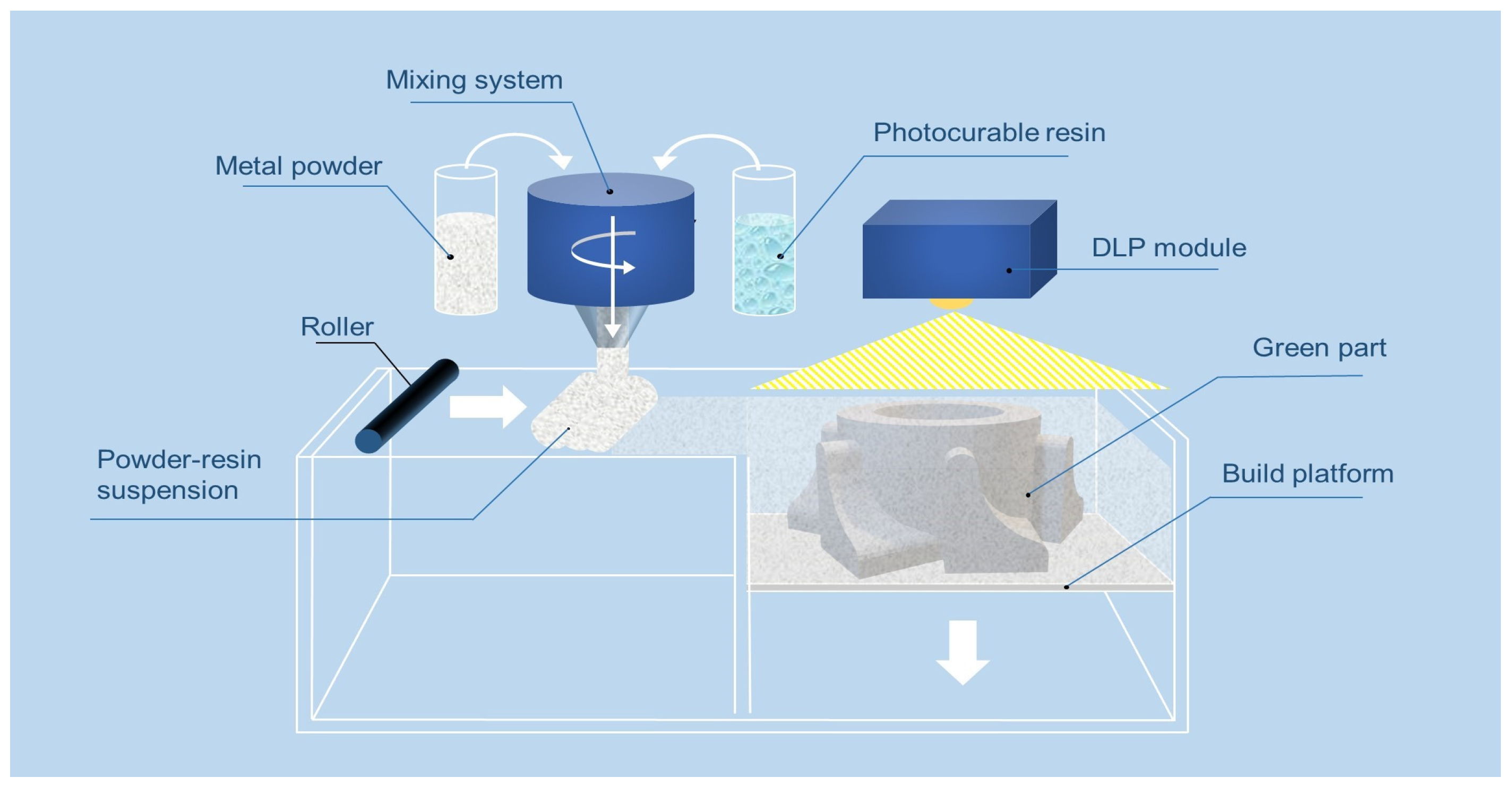 Mixing system

Photocurable resin

Metal powder

DLP module

Roller

Green part

Powder-resin suspension

Build platform