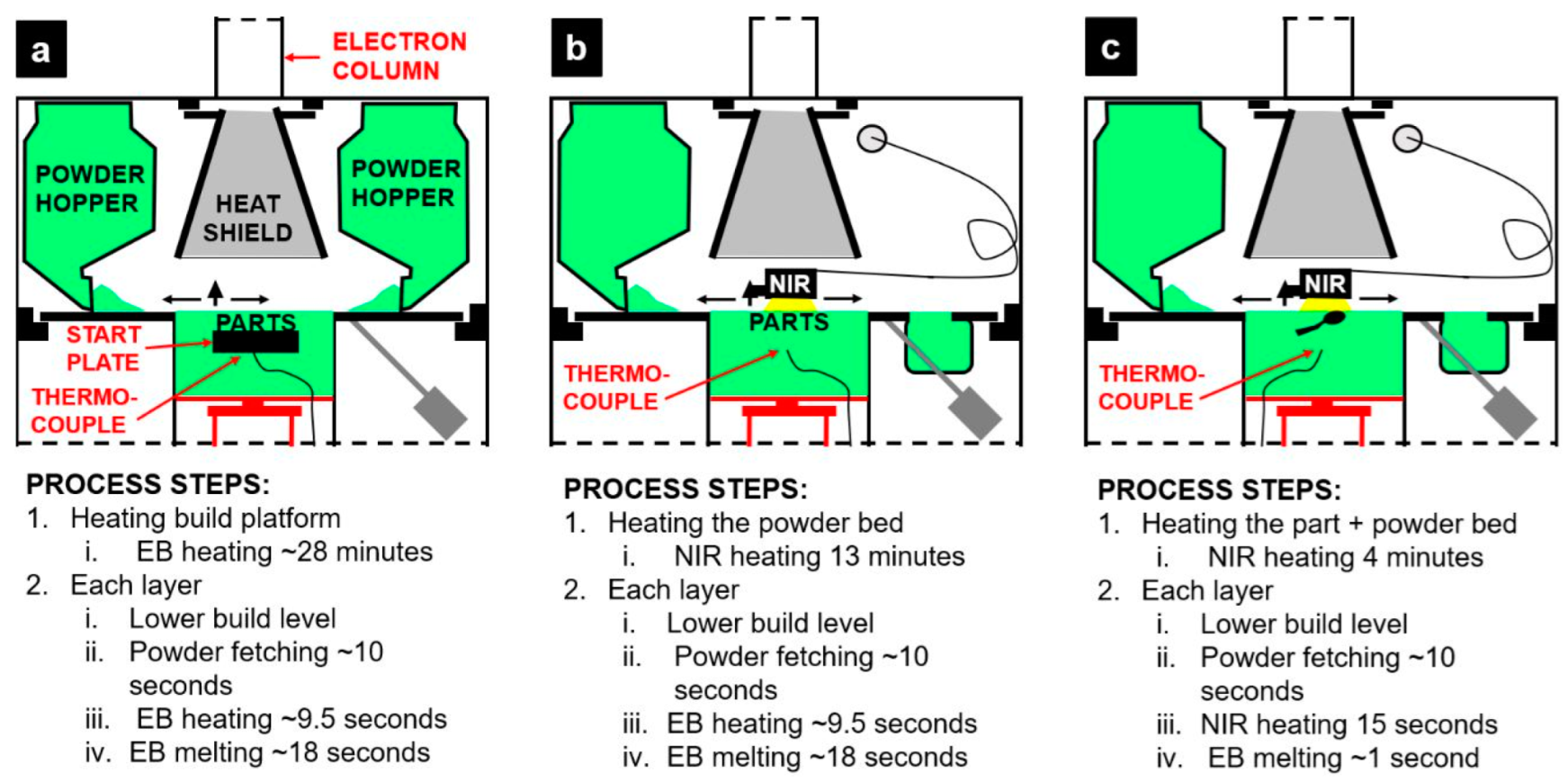 a

ELECTRON COLUMN

POWDER HOPPER

HEAT SHIELD

POWDER HOPPER

PARTS

START PLATE

THERMO-COUPLE

PROCESS STEPS:
1. Heating build platform
i. EB heating ~28 minutes
2. Each layer
i. Lower build level
ii. Powder fetching ~10 seconds
iii. EB heating ~9.5 seconds
iv. EB melting ~18 seconds

b

NIR

PARTS

THERMO-COUPLE

PROCESS STEPS:
1. Heating the powder bed
i. NIR heating 13 minutes
2. Each layer
i. Lower build level
ii. Powder fetching ~10 seconds
iii. EB heating ~9.5 seconds
iv. EB melting ~18 seconds

c

NIR

THERMO-COUPLE

PROCESS STEPS:
1. Heating the part + powder bed
i. NIR heating 4 minutes
2. Each layer
i. Lower build level
ii. Powder fetching ~10 seconds
iii. NIR heating 15 seconds
iv. EB melting ~1 second