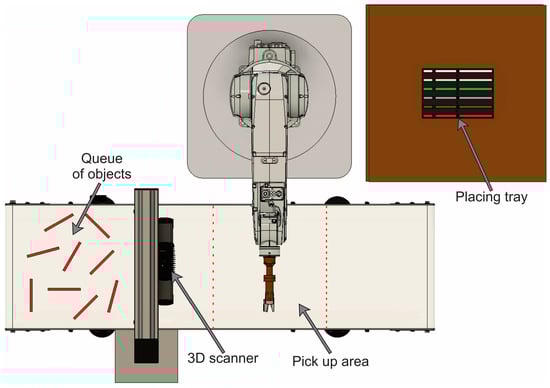 Queue of objects

Placing tray

3D scanner

Pick up area